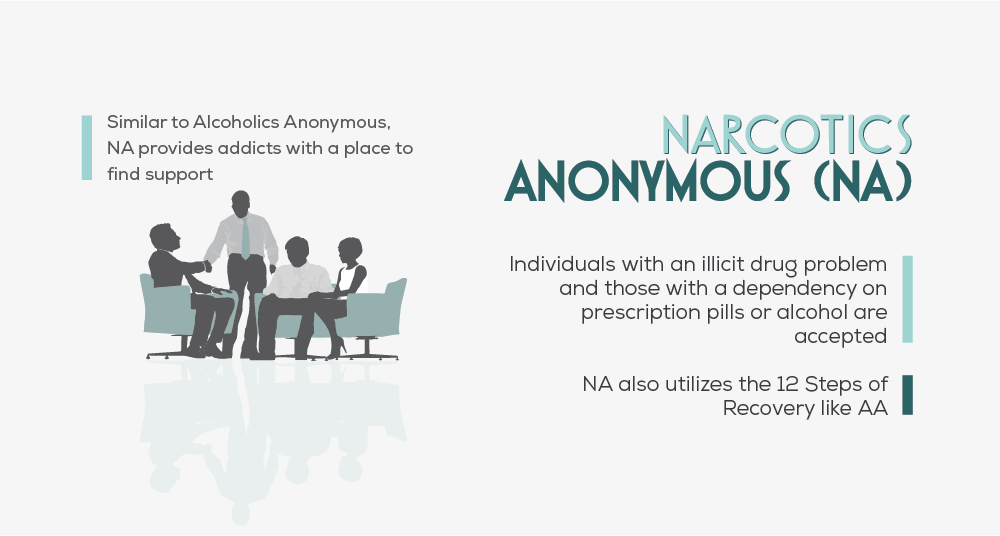 Similar to Alcoholics Anonymous, NA provides addicts with a place to find support

NARCOTICS
ANONYMOUS (NA)

Individuals with an illicit drug problem and those with a dependency on prescription pills or alcohol are accepted

NA also utilizes the 12 Steps of Recovery like AA