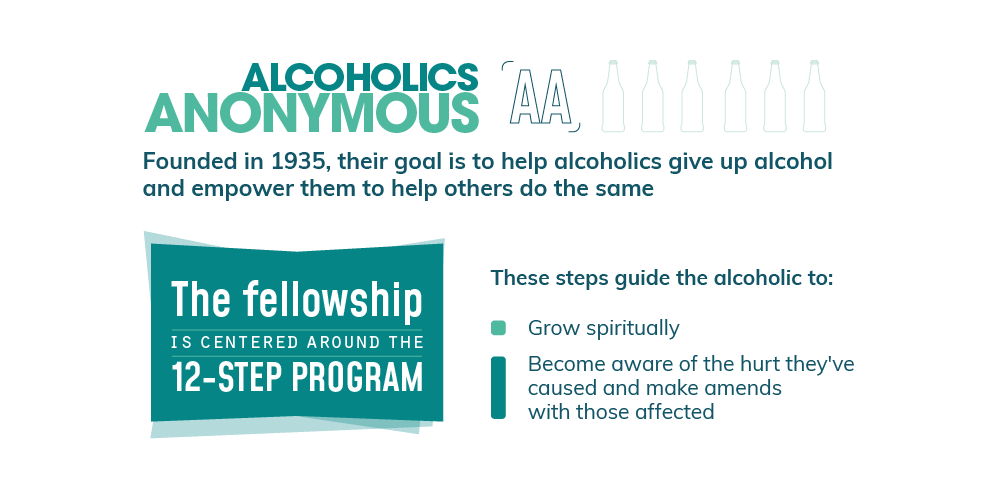 ALCOHOLICS ANONYMOUS

AA

Founded in 1935, their goal is to help alcoholics give up alcohol and empower them to help others do the same

The fellowship IS CENTERED AROUND THE 12-STEP PROGRAM

These steps guide the alcoholic to:

Grow spiritually

Become aware of the hurt they've caused and make amends with those affected