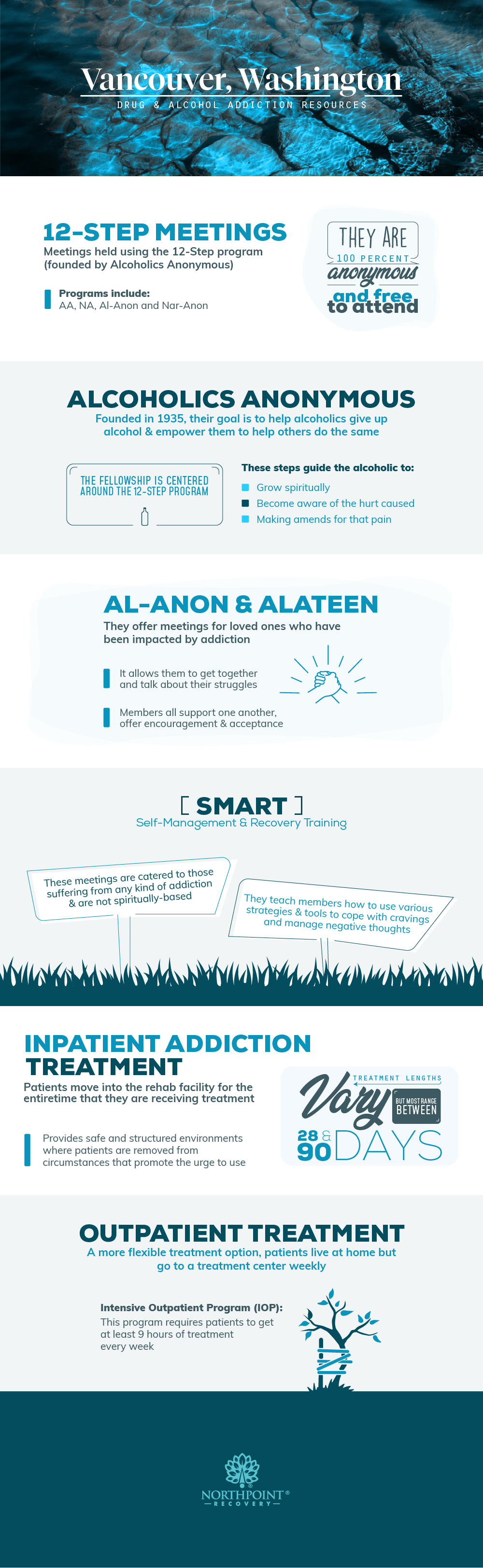 Vancouver, Washington
DRUG & ALCOHOL ADDICTION RESOURCES

12-STEP MEETINGS
Meetings held using the 12-Step program (founded by Alcoholics Anonymous)

Programs include:
AA, NA, Al-Anon and Nar-Anon

THEY ARE 100 PERCENT anonymous and free to attend

ALCOHOLICS ANONYMOUS
Founded in 1935, their goal is to help alcoholics give up alcohol & empower them to help others do the same

THE FELLOWSHIP IS CENTERED AROUND THE 12-STEP PROGRAM

These steps guide the alcoholic to:
Grow spiritually
Become aware of the hurt caused
Making amends for that pain

AL-ANON & ALATEEN
They offer meetings for loved ones who have been impacted by addiction

It allows them to get together and talk about their struggles

Members all support one another, offer encouragement & acceptance

[ SMART ]
Self-Management & Recovery Training

These meetings are catered to those suffering from any kind of addiction & are not spiritually-based

They teach members how to use various strategies & tools to cope with cravings and manage negative thoughts

INPATIENT ADDICTION TREATMENT
Patients move into the rehab facility for the entiretime that they are receiving treatment

Provides safe and structured environments where patients are removed from circumstances that promote the urge to use

TREATMENT LENGTHS Vary BUT MOST RANGE BETWEEN 28 & 90 DAYS

OUTPATIENT TREATMENT
A more flexible treatment option, patients live at home but go to a treatment center weekly

Intensive Outpatient Program (IOP):
This program requires patients to get at least 9 hours of treatment every week

NORTHPOINT®
RECOVERY