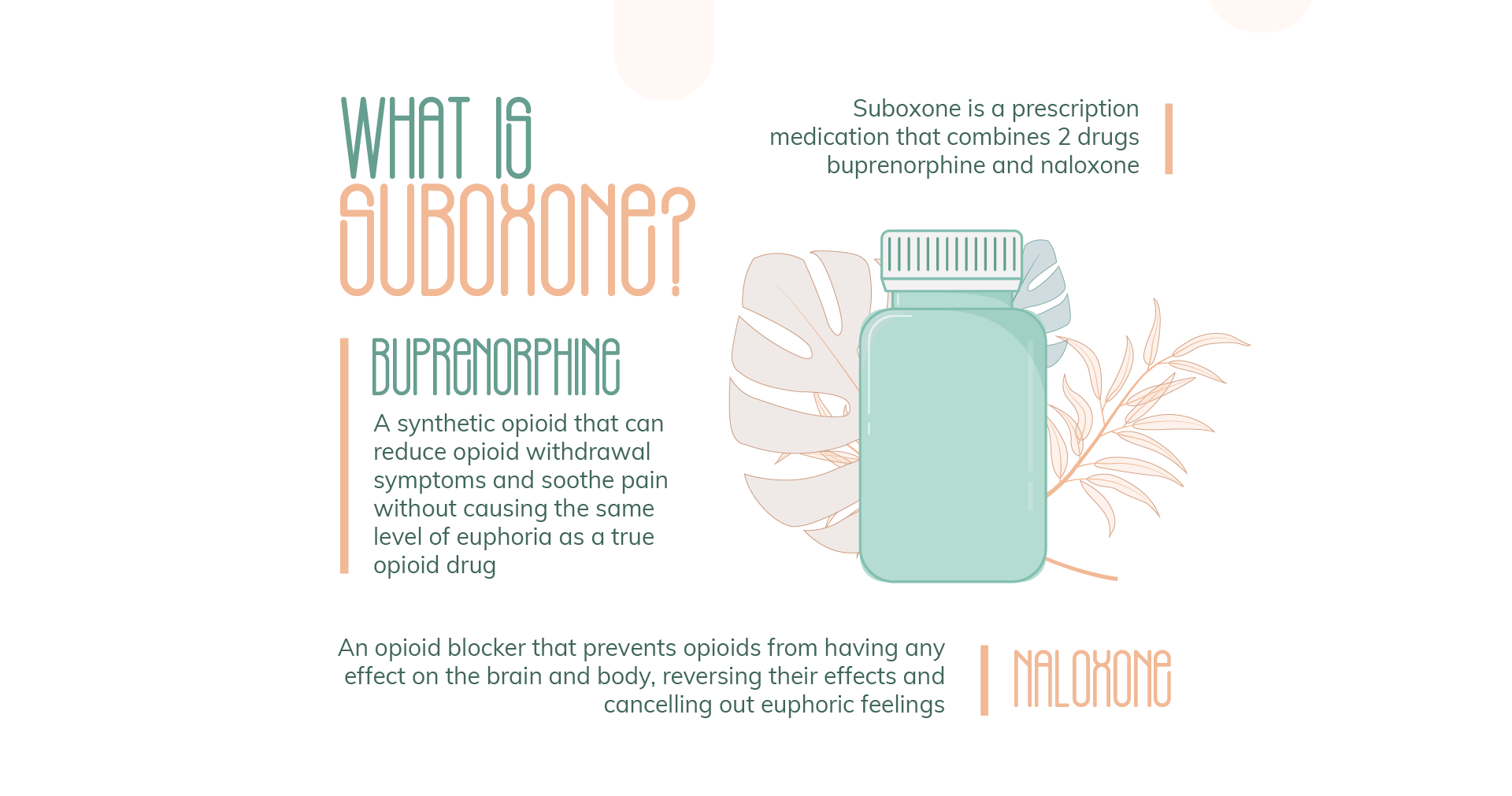 WHAT IS SUBOXONE?

Suboxone is a prescription medication that combines 2 drugs buprenorphine and naloxone

BUPRENORPHINE

A synthetic opioid that can reduce opioid withdrawal symptoms and soothe pain without causing the same level of euphoria as a true opioid drug

An opioid blocker that prevents opioids from having any effect on the brain and body, reversing their effects and cancelling out euphoric feelings

NALOXONE