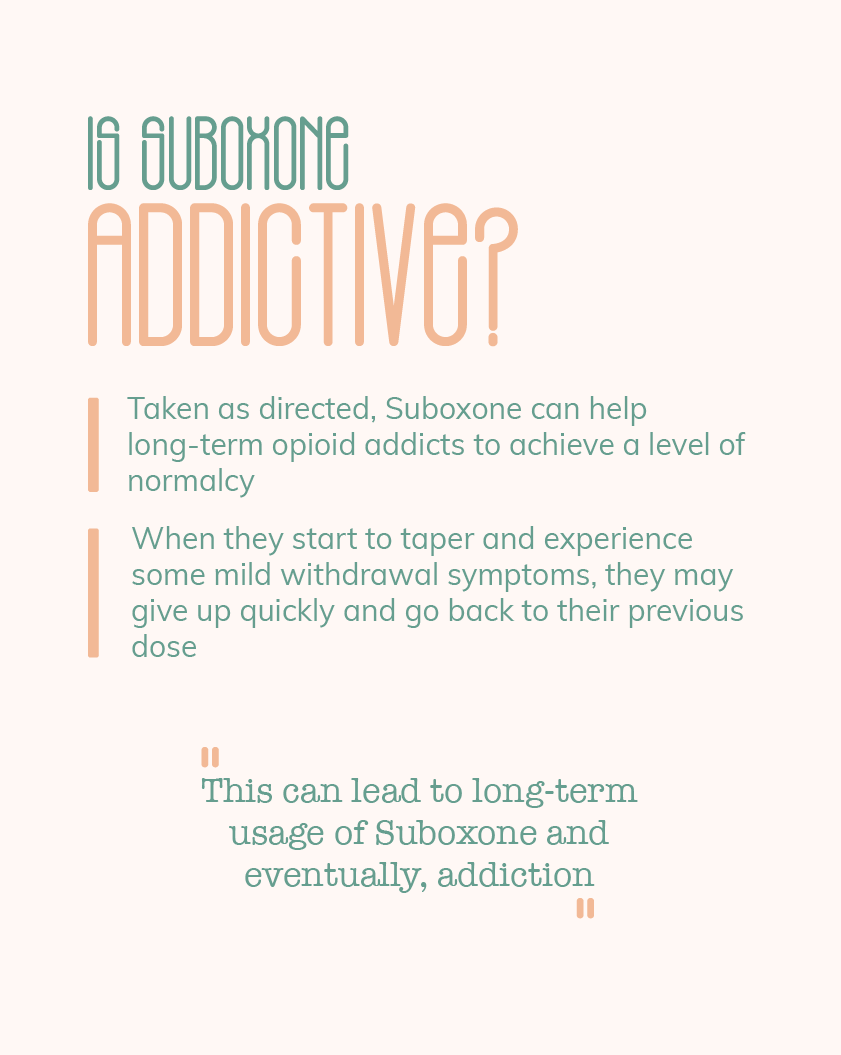 IS SUBOXONE
ADDICTIVE?

Taken as directed, Suboxone can help long-term opioid addicts to achieve a level of normalcy

When they start to taper and experience some mild withdrawal symptoms, they may give up quickly and go back to their previous dose

"This can lead to long-term usage of Suboxone and eventually, addiction"