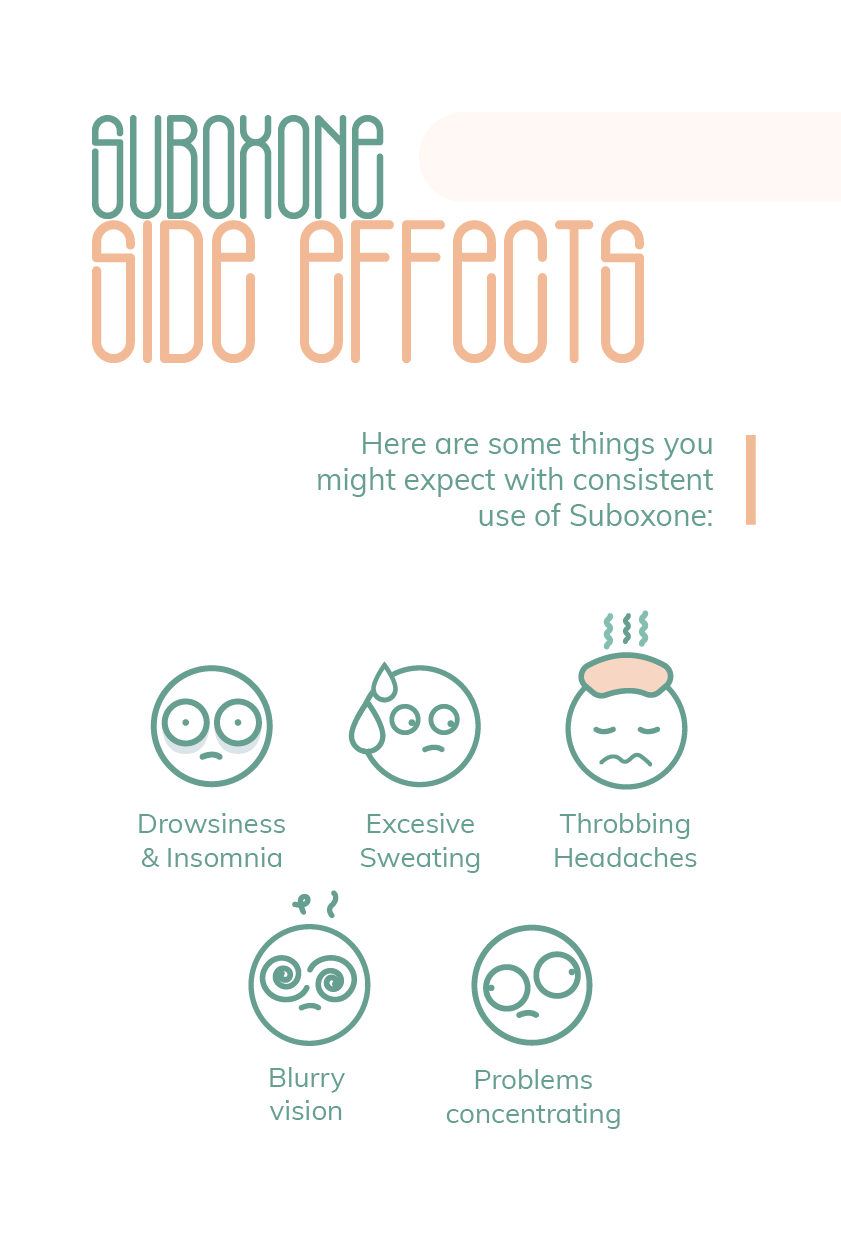 SUBOXONE SIDE EFFECTS

Here are some things you might expect with consistent use of Suboxone:

Drowsiness & Insomnia

Excesive Sweating

Throbbing Headaches

Blurry vision

Problems concentrating