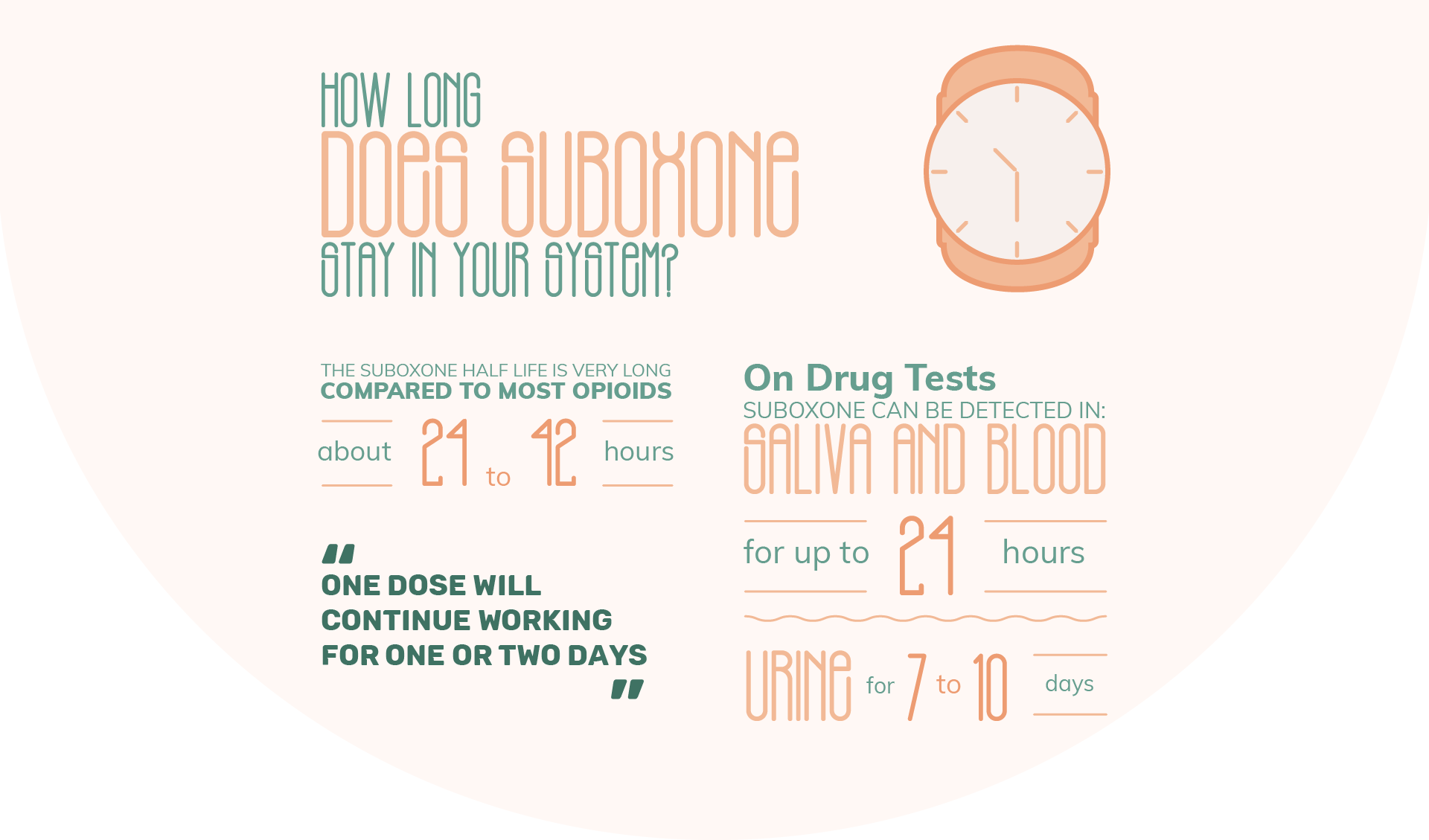 HOW LONG
DOES SUBOXONE
STAY IN YOUR SYSTEM?

THE SUBOXONE HALF LIFE IS VERY LONG
COMPARED TO MOST OPIOIDS

about 24 to 42 hours

"
ONE DOSE WILL CONTINUE WORKING FOR ONE OR TWO DAYS
"

On Drug Tests
SUBOXONE CAN BE DETECTED IN:
SALIVA AND BLOOD

for up to 24 hours

URINE for 7 to 10 days