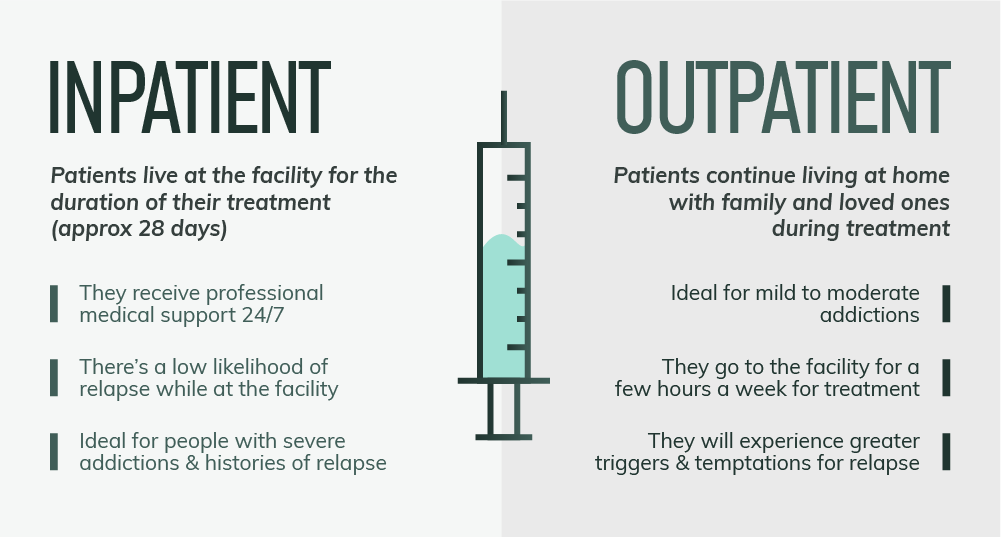 INPATIENT

Patients live at the facility for the duration of their treatment (approx 28 days)

They receive professional medical support 24/7

There's a low likelihood of relapse while at the facility

Ideal for people with severe addictions & histories of relapse

OUTPATIENT

Patients continue living at home with family and loved ones during treatment

Ideal for mild to moderate addictions

They go to the facility for a few hours a week for treatment

They will experience greater triggers & temptations for relapse