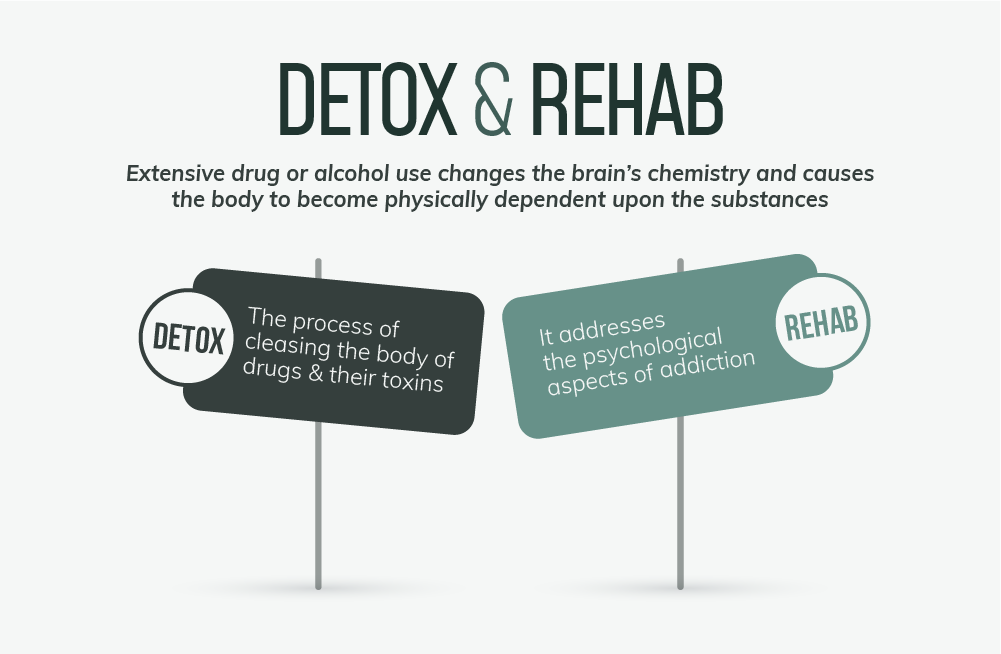 DETOX & REHAB

Extensive drug or alcohol use changes the brain's chemistry and causes the body to become physically dependent upon the substances

DETOX

The process of cleasing the body of drugs & their toxins

It addresses the psychological aspects of addiction

REHAB