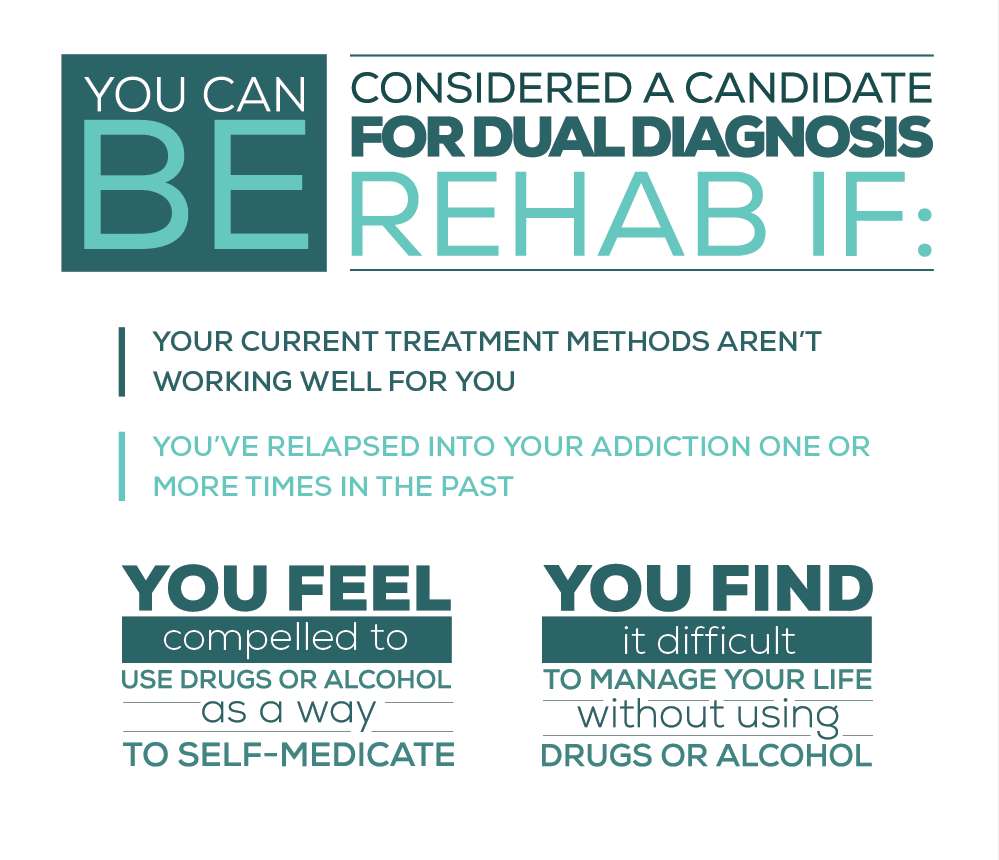 YOU CAN BE

CONSIDERED A CANDIDATE FOR DUAL DIAGNOSIS REHAB IF:

YOUR CURRENT TREATMENT METHODS AREN'T WORKING WELL FOR YOU

YOU'VE RELAPSED INTO YOUR ADDICTION ONE OR MORE TIMES IN THE PAST

YOU FEEL compelled to USE DRUGS OR ALCOHOL as a way TO SELF-MEDICATE

YOU FIND it difficult TO MANAGE YOUR LIFE without using DRUGS OR ALCOHOL