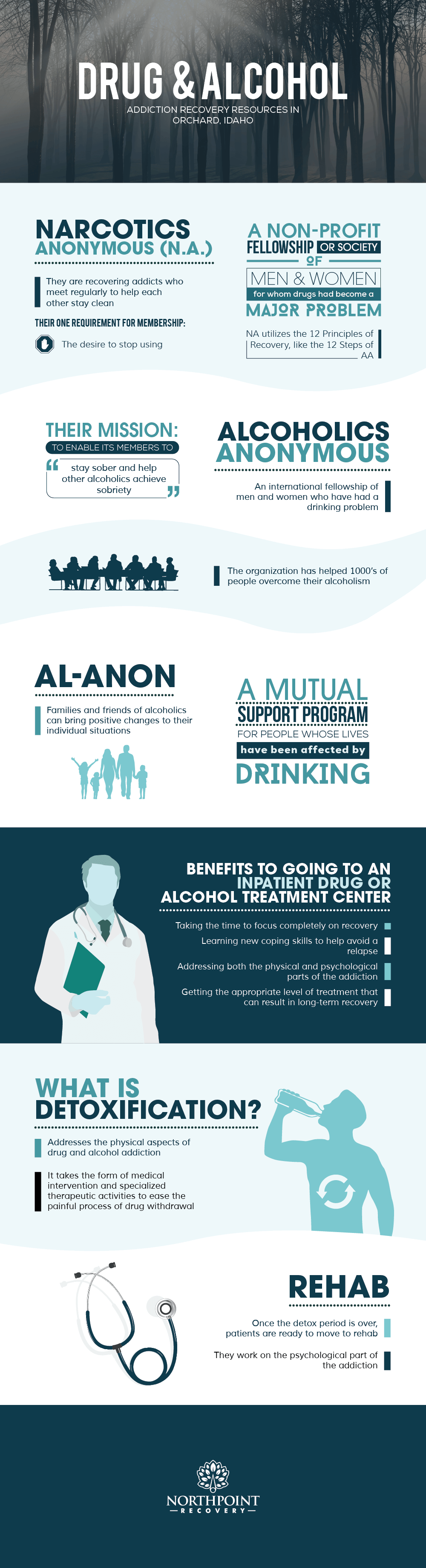 DRUG & ALCOHOL
ADDICTION RECOVERY RESOURCES IN ORCHARD, IDAHO

NARCOTICS ANONYMOUS (N.A.)

They are recovering addicts who meet regularly to help each other stay clean

THEIR ONE REQUIREMENT FOR MEMBERSHIP:

The desire to stop using

A NON-PROFIT FELLOWSHIP OR SOCIETY OF MEN & WOMEN for whom drugs had become a MAJOR PROBLEM

NA utilizes the 12 Principles of Recovery, like the 12 Steps of AA

THEIR MISSION:
TO ENABLE ITS MEMBERS TO
stay sober and help other alcoholics achieve sobriety

ALCOHOLICS ANONYMOUS

An international fellowship of men and women who have had a drinking problem

The organization has helped 1000's of people overcome their alcoholism

AL-ANON

Families and friends of alcoholics can bring positive changes to their individual situations

A MUTUAL SUPPORT PROGRAM FOR PEOPLE WHOSE LIVES have been affected by DRINKING

BENEFITS TO GOING TO AN INPATIENT DRUG OR ALCOHOL TREATMENT CENTER

Taking the time to focus completely on recovery

Learning new coping skills to help avoid a relapse

Addressing both the physical and psychological parts of the addiction

Getting the appropriate level of treatment that can result in long-term recovery

WHAT IS DETOXIFICATION?

Addresses the physical aspects of drug and alcohol addiction

It takes the form of medical intervention and specialized therapeutic activities to ease the painful process of drug withdrawal

REHAB

Once the detox period is over, patients are ready to move to rehab

They work on the psychological part of the addiction

NORTHPOINT
RECOVERY