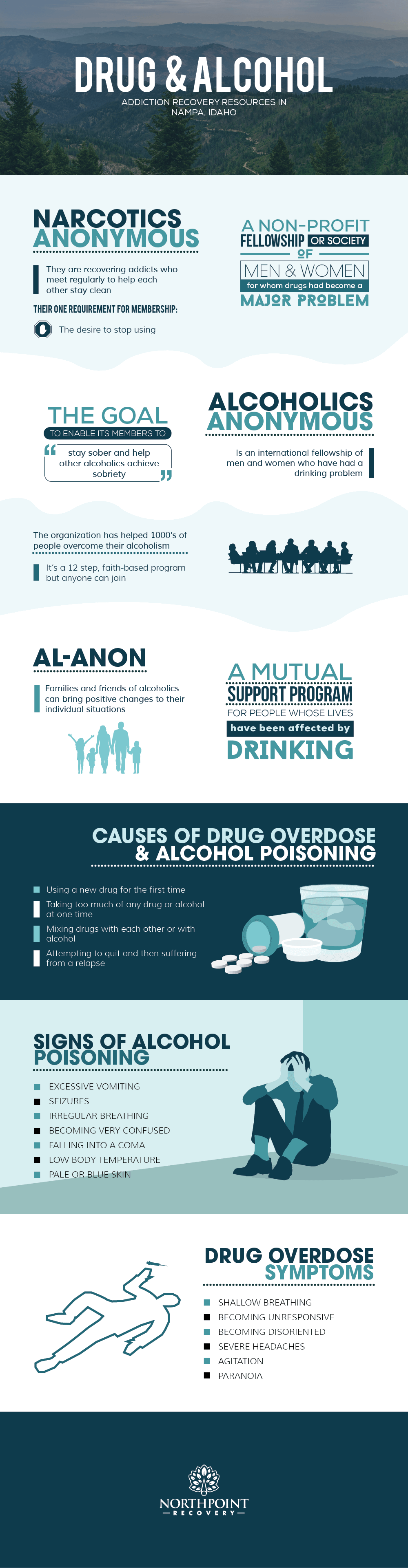 DRUG & ALCOHOL

ADDICTION RECOVERY RESOURCES IN NAMPA, IDAHO

NARCOTICS ANONYMOUS

They are recovering addicts who meet regularly to help each other stay clean

THEIR ONE REQUIREMENT FOR MEMBERSHIP:

The desire to stop using

A NON-PROFIT FELLOWSHIP OR SOCIETY OF MEN & WOMEN for whom drugs had become a MAJOR PROBLEM

THE GOAL

TO ENABLE ITS MEMBERS TO

stay sober and help other alcoholics achieve sobriety

ALCOHOLICS ANONYMOUS

Is an international fellowship of men and women who have had a drinking problem

The organization has helped 1000's of people overcome their alcoholism

It's a 12 step, faith-based program but anyone can join

AL-ANON

Families and friends of alcoholics can bring positive changes to their individual situations

A MUTUAL SUPPORT PROGRAM FOR PEOPLE WHOSE LIVES have been affected by DRINKING

CAUSES OF DRUG OVERDOSE & ALCOHOL POISONING

Using a new drug for the first time

Taking too much of any drug or alcohol at one time

Mixing drugs with each other or with alcohol

Attempting to quit and then suffering from a relapse

SIGNS OF ALCOHOL POISONING

EXCESSIVE VOMITING
SEIZURES
IRREGULAR BREATHING
BECOMING VERY CONFUSED
FALLING INTO A COMA
LOW BODY TEMPERATURE
PALE OR BLUE SKIN

DRUG OVERDOSE SYMPTOMS

SHALLOW BREATHING
BECOMING UNRESPONSIVE
BECOMING DISORIENTED
SEVERE HEADACHES
AGITATION
PARANOIA

NORTHPOINT
RECOVERY