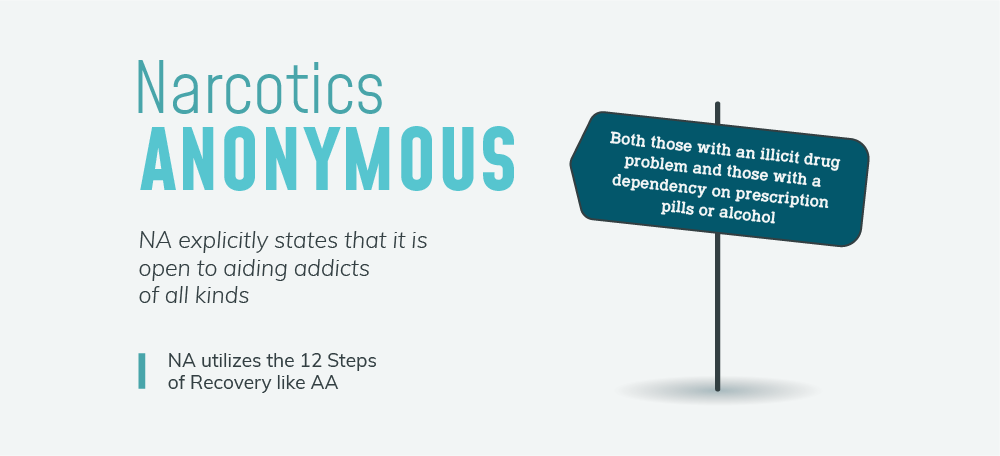 Narcotics
ANONYMOUS

NA explicitly states that it is open to aiding addicts of all kinds

NA utilizes the 12 Steps of Recovery like AA

Both those with an illicit drug problem and those with a dependency on prescription pills or alcohol