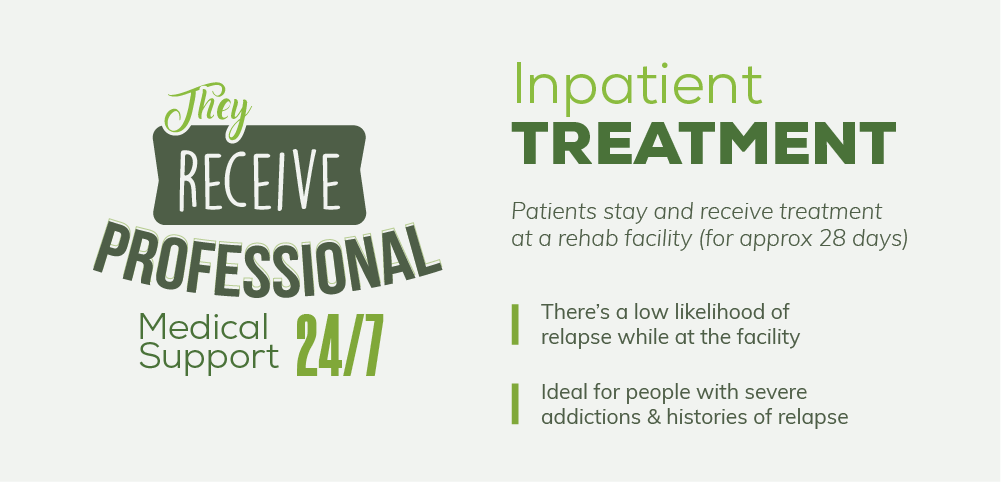 They
RECEIVE
PROFESSIONAL
Medical Support 24/7

Inpatient
TREATMENT

Patients stay and receive treatment at a rehab facility (for approx 28 days)

There's a low likelihood of relapse while at the facility

Ideal for people with severe addictions & histories of relapse