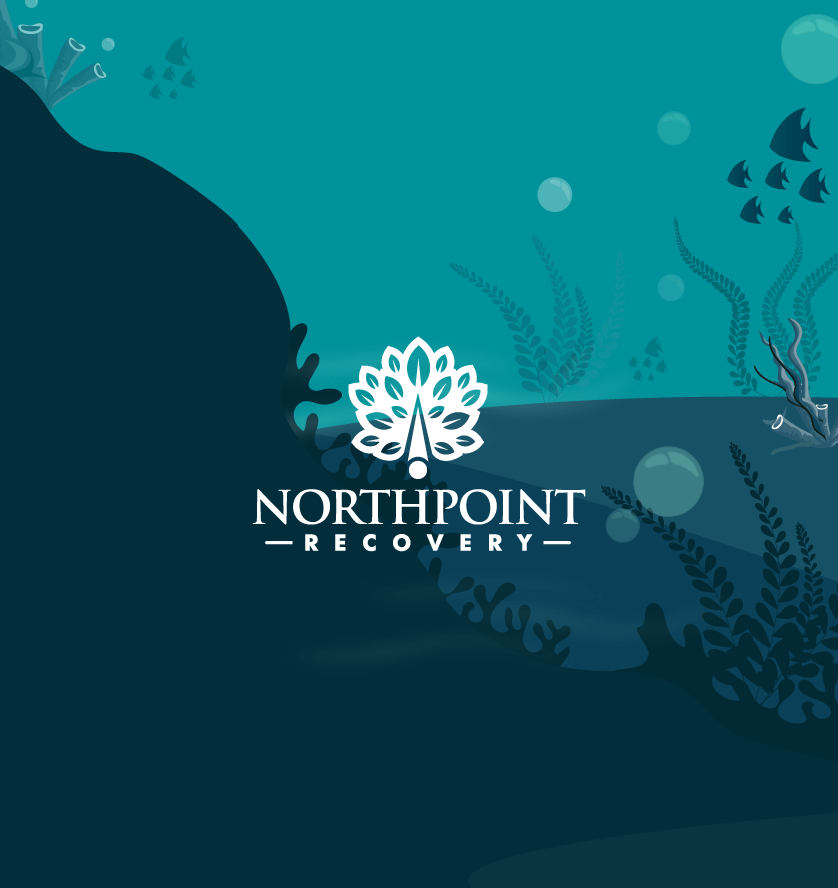 NORTHPOINT
RECOVERY