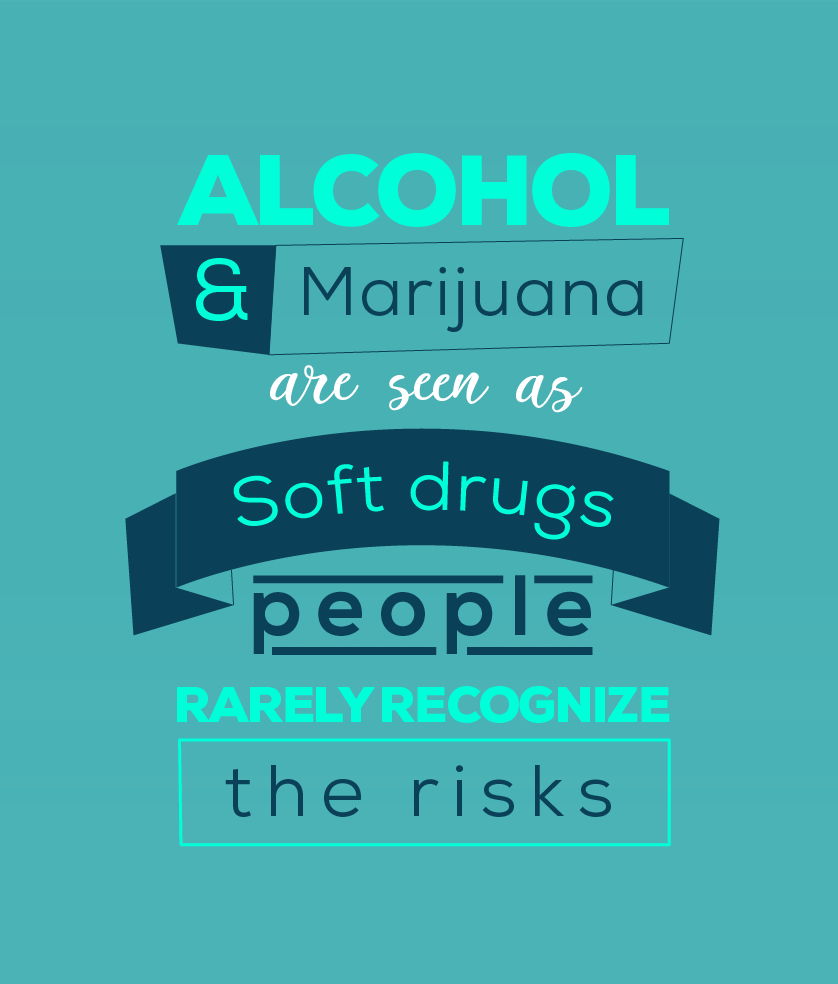 ALCOHOL
& Marijuana
are seen as
Soft drugs
people
RARELY RECOGNIZE
the risks