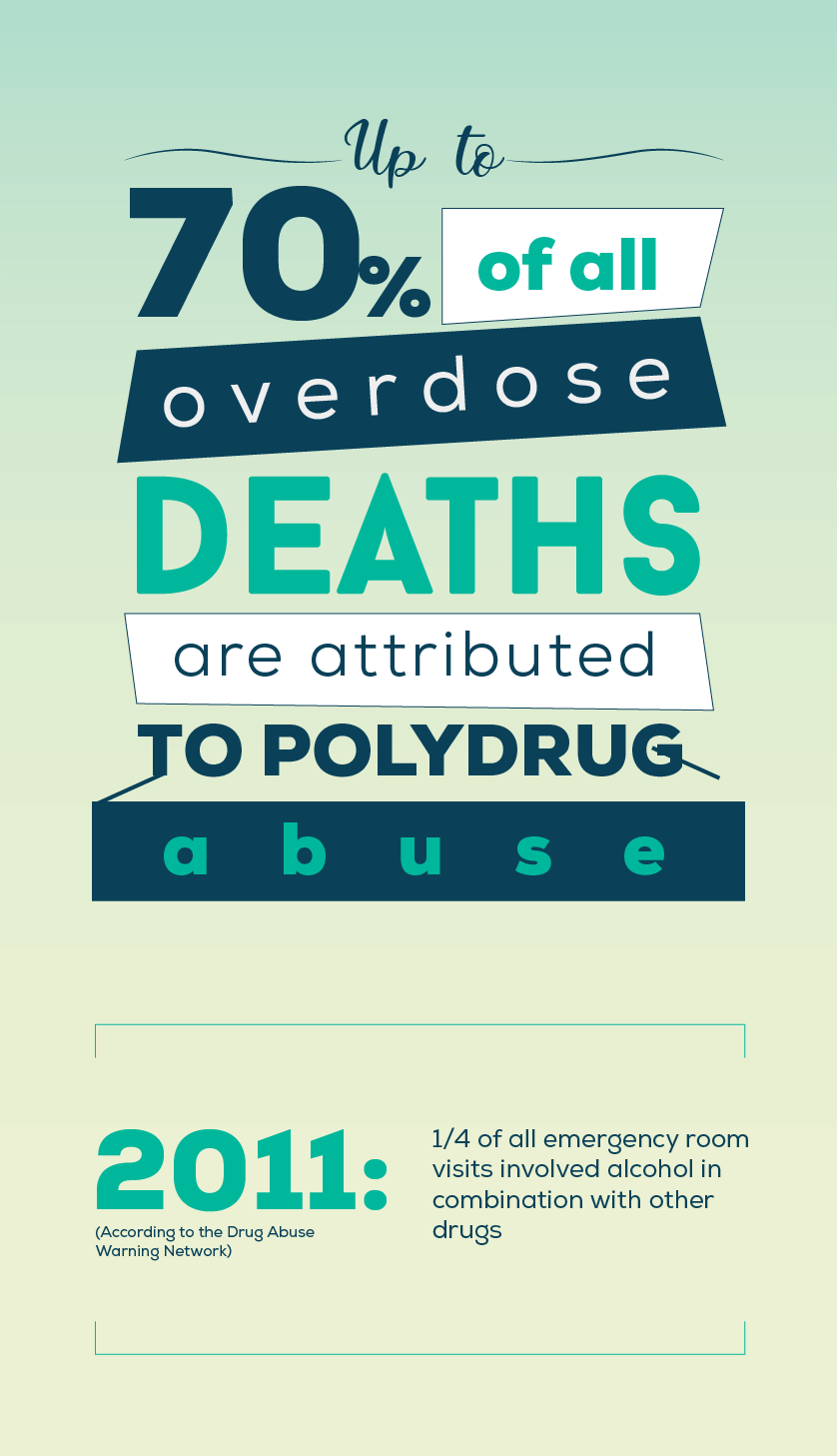 Up to

70% of all

overdose

DEATHS

are attributed

TO POLYDRUG

abuse

2011:

(According to the Drug Abuse Warning Network)

1/4 of all emergency room visits involved alcohol in combination with other drugs