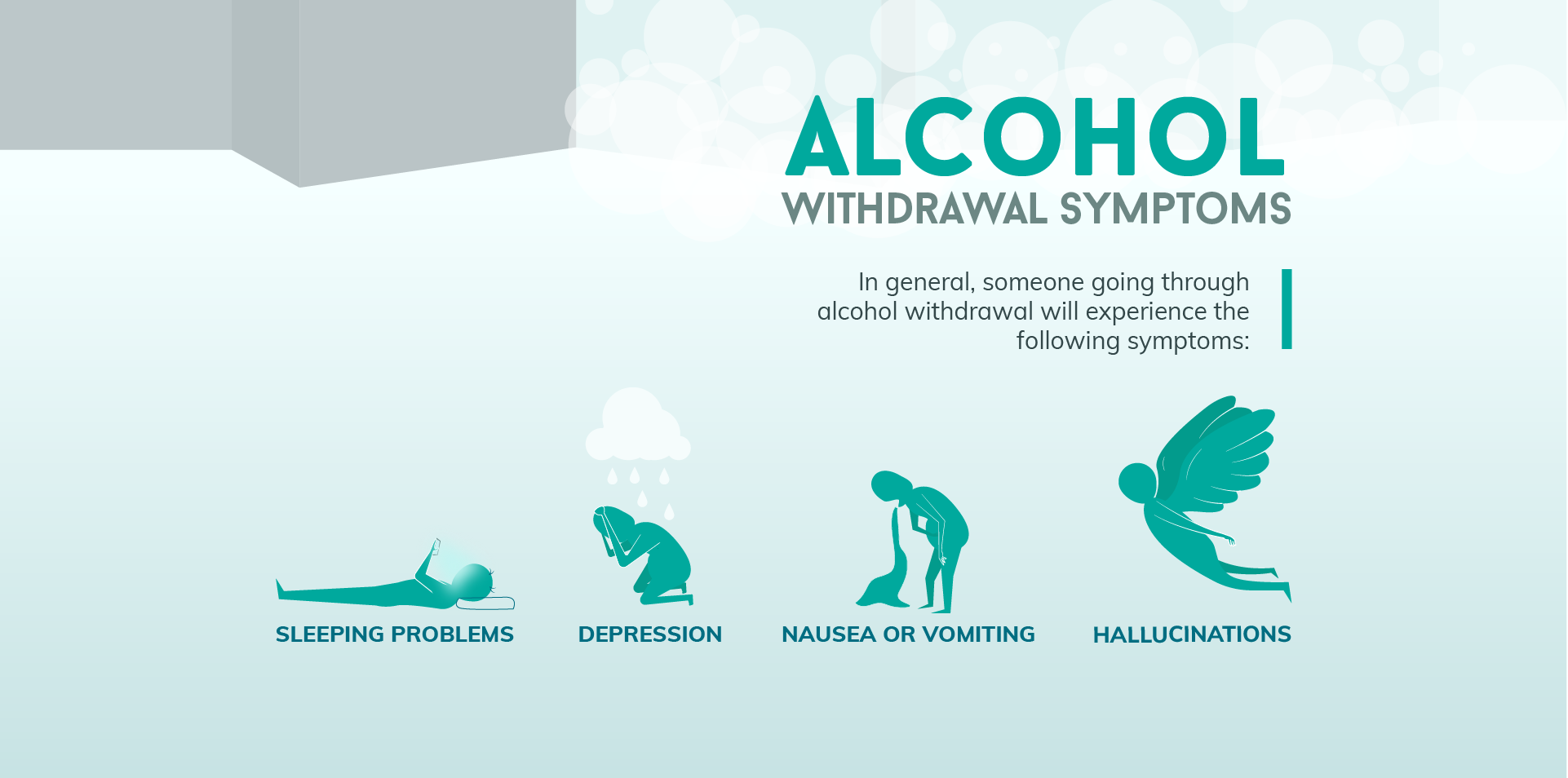 ALCOHOL
WITHDRAWAL SYMPTOMS

In general, someone going through alcohol withdrawal will experience the following symptoms:

SLEEPING PROBLEMS

DEPRESSION

NAUSEA OR VOMITING

HALLUCINATIONS