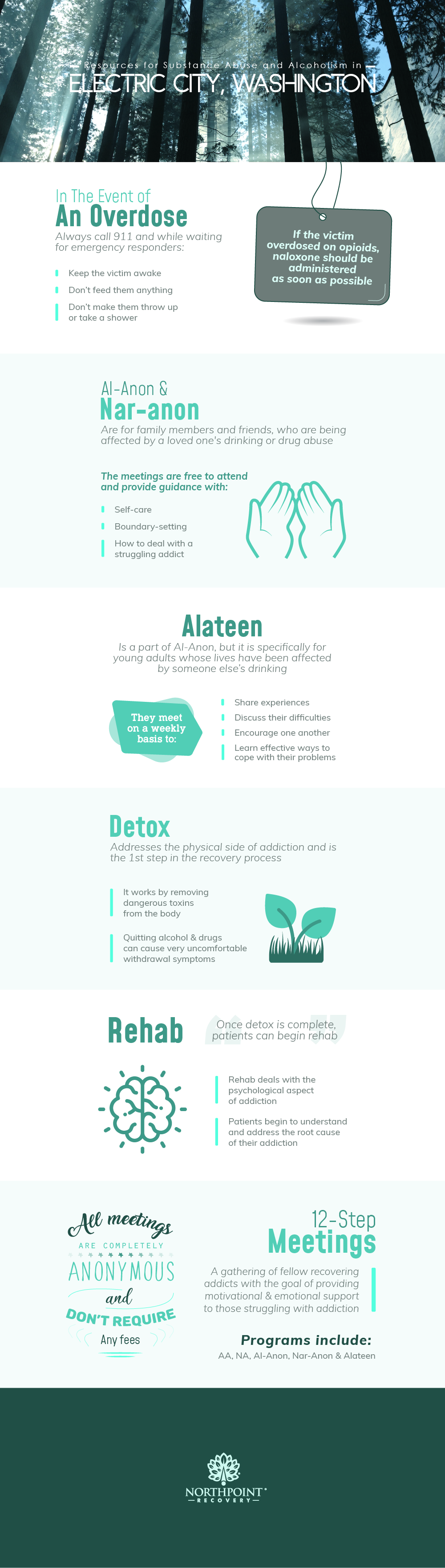 Resources for Substance Abuse and Alcoholism in
ELECTRIC CITY, WASHINGTON

In The Event of
An Overdose
Always call 911 and while waiting for emergency responders:

Keep the victim awake
Don't feed them anything
Don't make them throw up or take a shower

If the victim overdosed on opioids, naloxone should be administered as soon as possible

Al-Anon &
Nar-anon
Are for family members and friends, who are being affected by a loved one's drinking or drug abuse

The meetings are free to attend and provide guidance with:
Self-care
Boundary-setting
How to deal with a struggling addict

Alateen
Is a part of Al-Anon, but it is specifically for young adults whose lives have been affected by someone else's drinking

They meet on a weekly basis to:
Share experiences
Discuss their difficulties
Encourage one another
Learn effective ways to cope with their problems

Detox
Addresses the physical side of addiction and is the 1st step in the recovery process

It works by removing dangerous toxins from the body
Quitting alcohol & drugs can cause very uncomfortable withdrawal symptoms

Rehab
Once detox is complete, patients can begin rehab

Rehab deals with the psychological aspect of addiction
Patients begin to understand and address the root cause of their addiction

All meetings
ARE COMPLETELY
ANONYMOUS
and
DON'T REQUIRE
Any fees

12-Step
Meetings
A gathering of fellow recovering addicts with the goal of providing motivational & emotional support to those struggling with addiction

Programs include:
AA, NA, Al-Anon, Nar-Anon & Alateen

NORTHPOINT
RECOVERY