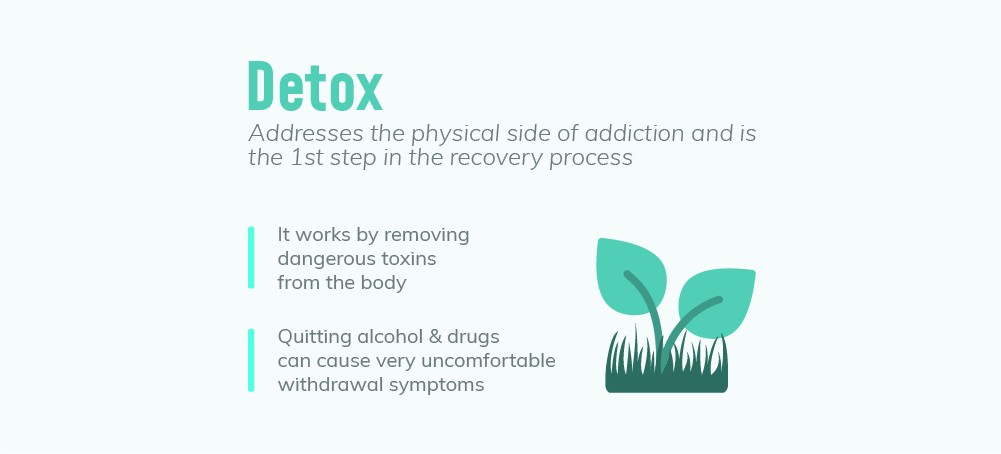 Detox

Addresses the physical side of addiction and is the 1st step in the recovery process

It works by removing dangerous toxins from the body

Quitting alcohol & drugs can cause very uncomfortable withdrawal symptoms