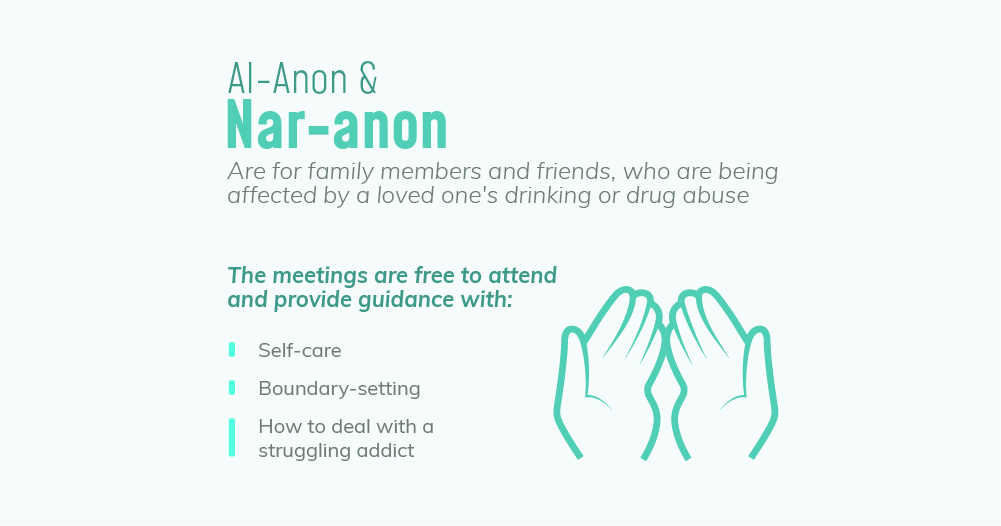 Al-Anon &
Nar-anon

Are for family members and friends, who are being affected by a loved one's drinking or drug abuse

The meetings are free to attend and provide guidance with:

Self-care

Boundary-setting

How to deal with a struggling addict