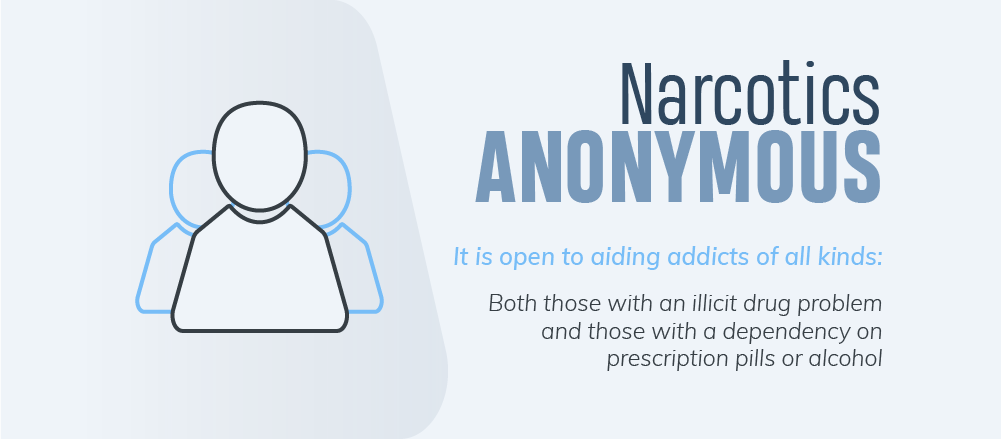 Narcotics
ANONYMOUS

It is open to aiding addicts of all kinds:

Both those with an illicit drug problem and those with a dependency on prescription pills or alcohol