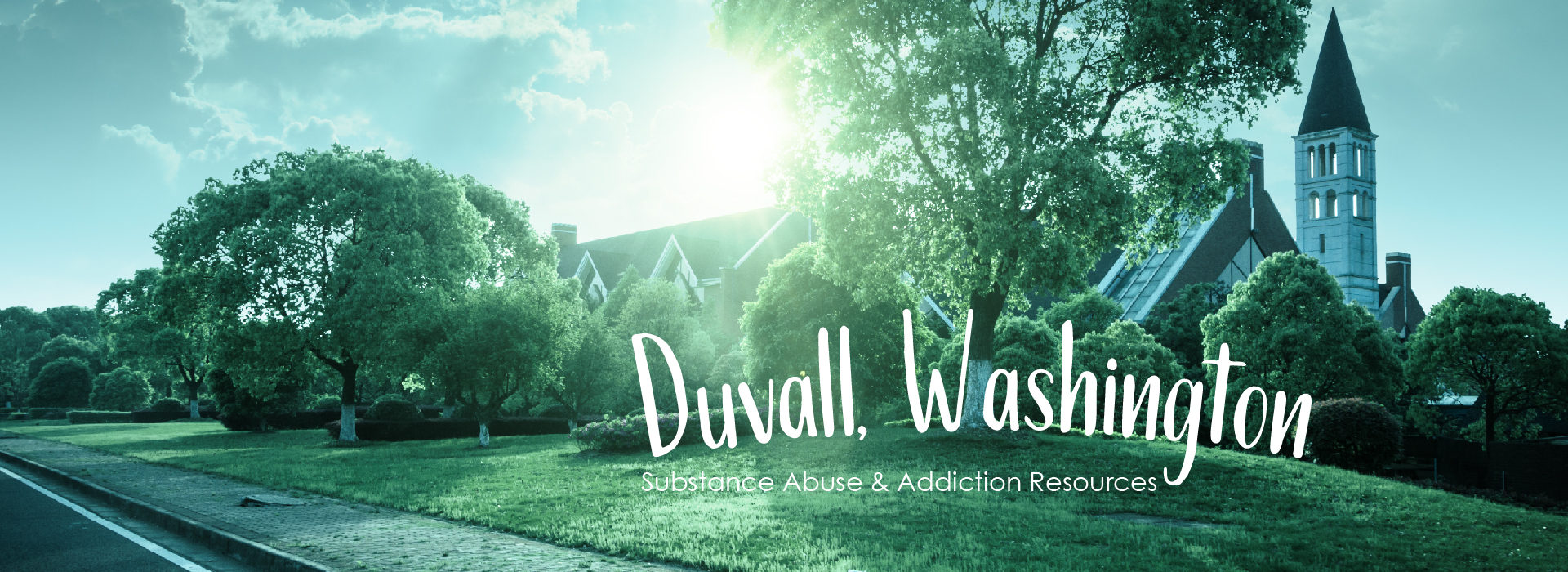 Duvall, Washington
Substance Abuse & Addiction Resources