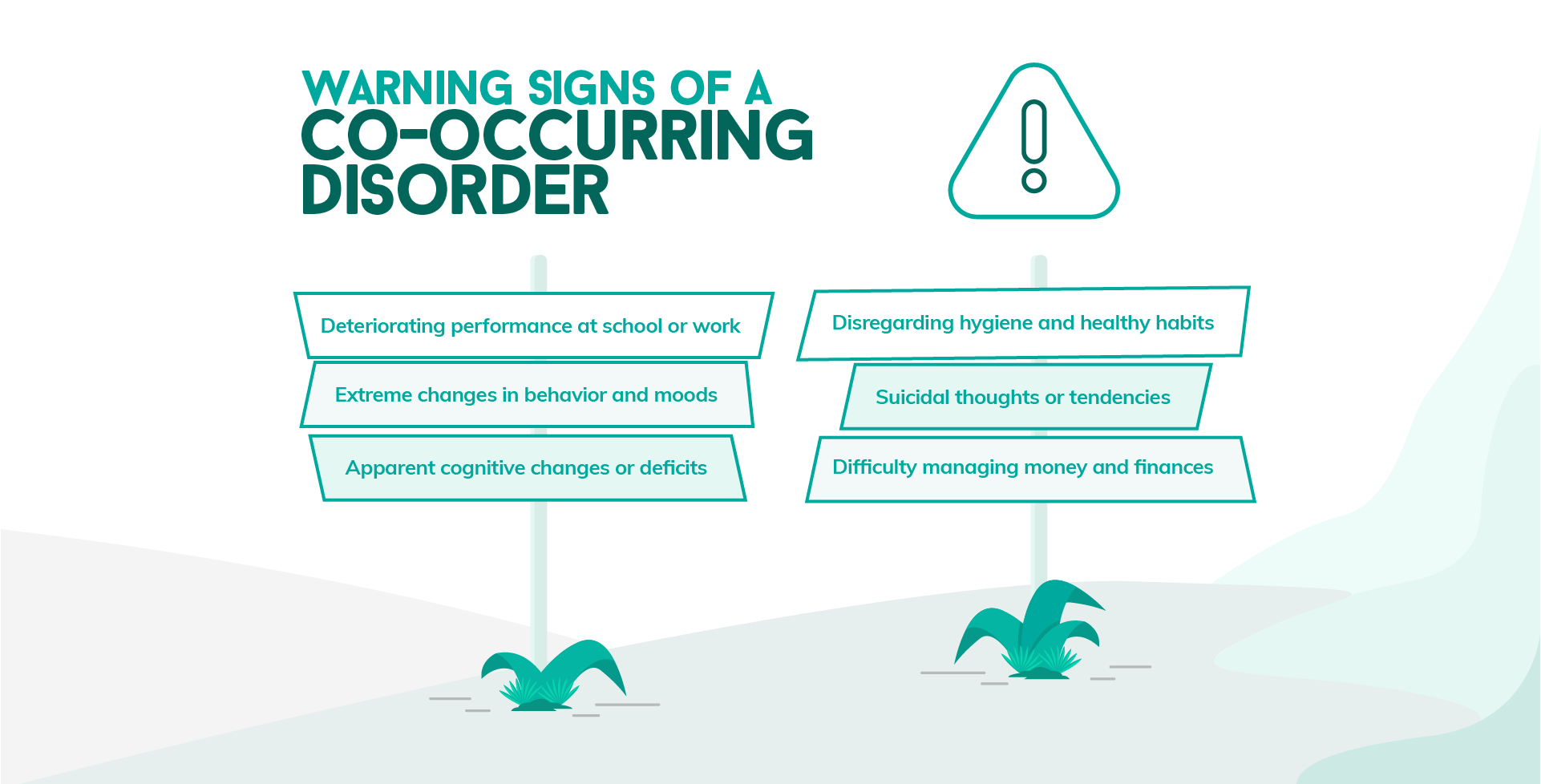 WARNING SIGNS OF A
CO-OCCURRING
DISORDER

Deteriorating performance at school or work

Extreme changes in behavior and moods

Apparent cognitive changes or deficits

Disregarding hygiene and healthy habits

Suicidal thoughts or tendencies

Difficulty managing money and finances