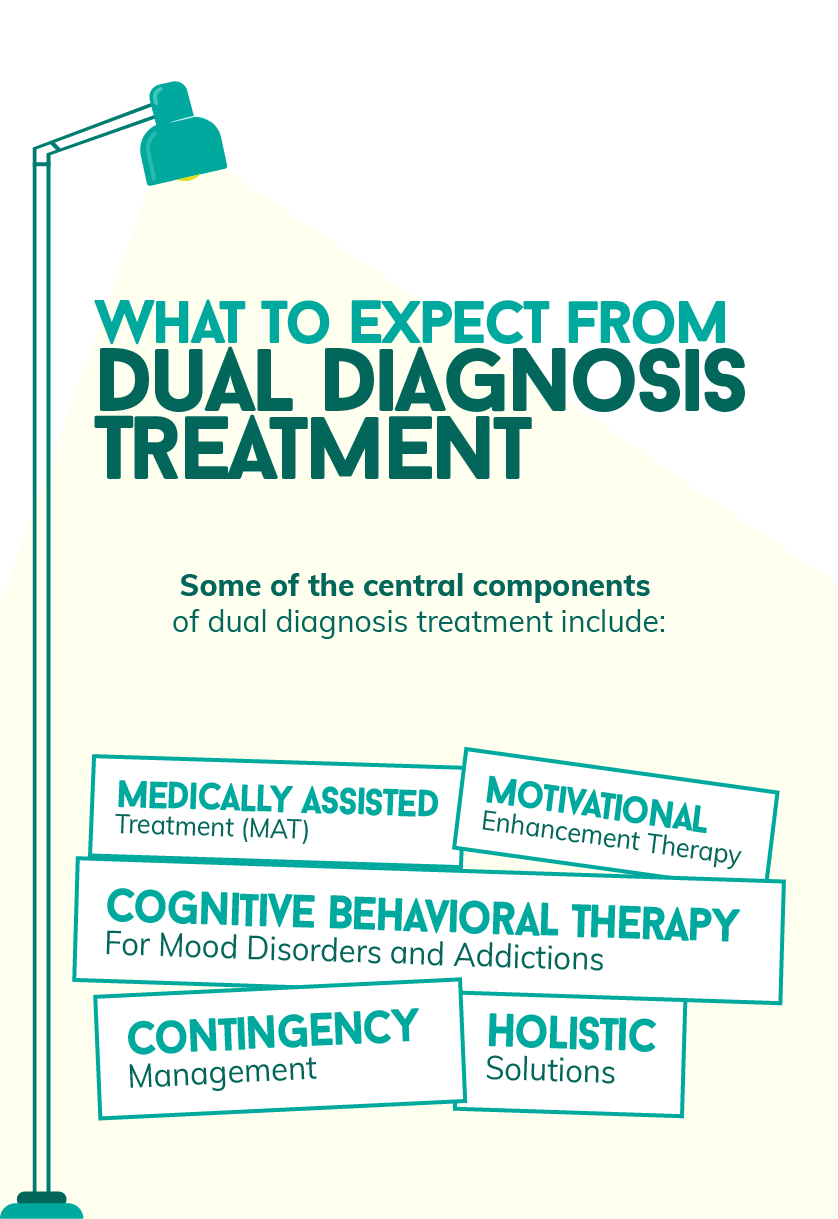 WHAT TO EXPECT FROM
DUAL DIAGNOSIS TREATMENT

Some of the central components of dual diagnosis treatment include:

MEDICALLY ASSISTED
Treatment (MAT)

MOTIVATIONAL
Enhancement Therapy

COGNITIVE BEHAVIORAL THERAPY
For Mood Disorders and Addictions

CONTINGENCY
Management

HOLISTIC
Solutions