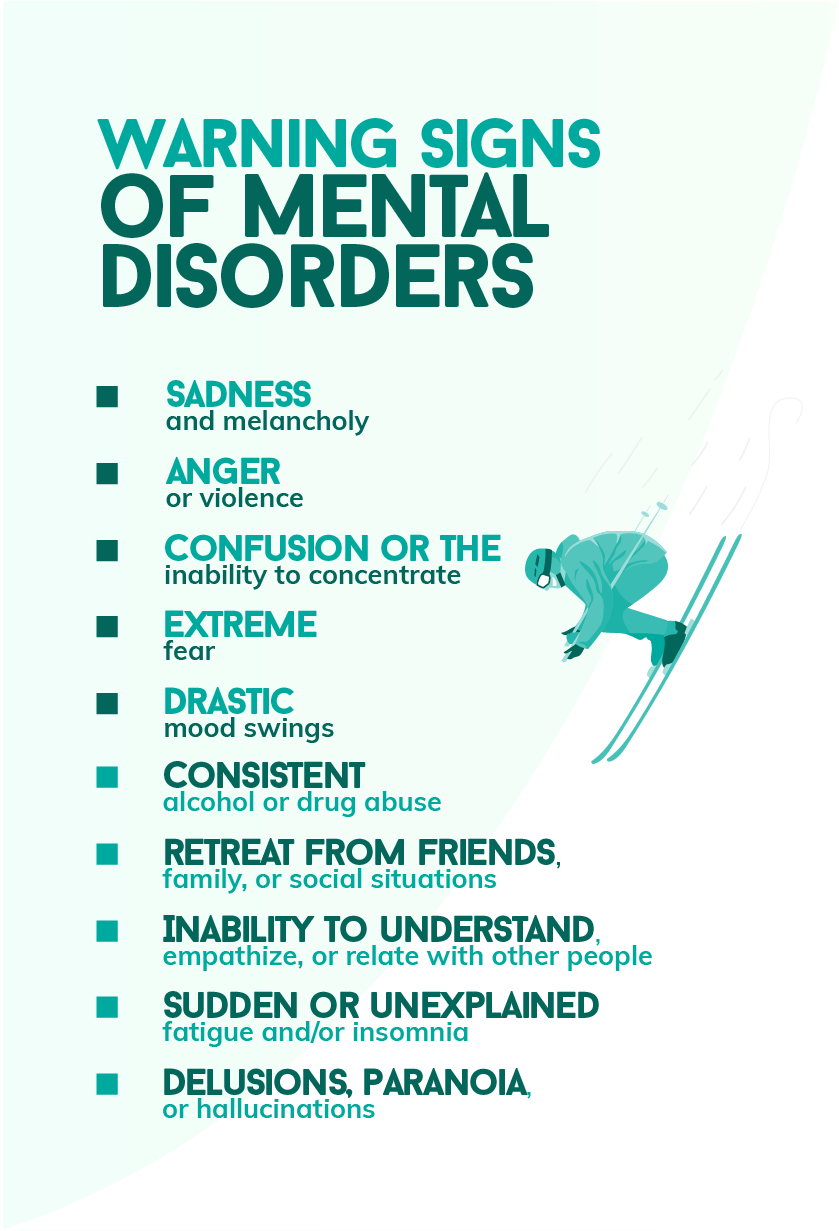 WARNING SIGNS OF MENTAL DISORDERS

■ SADNESS and melancholy

■ ANGER or violence

■ CONFUSION OR THE inability to concentrate

■ EXTREME fear

■ DRASTIC mood swings

■ CONSISTENT alcohol or drug abuse

■ RETREAT FROM FRIENDS, family, or social situations

■ INABILITY TO UNDERSTAND, empathize, or relate with other people

■ SUDDEN OR UNEXPLAINED fatigue and/or insomnia

■ DELUSIONS, PARANOIA, or hallucinations