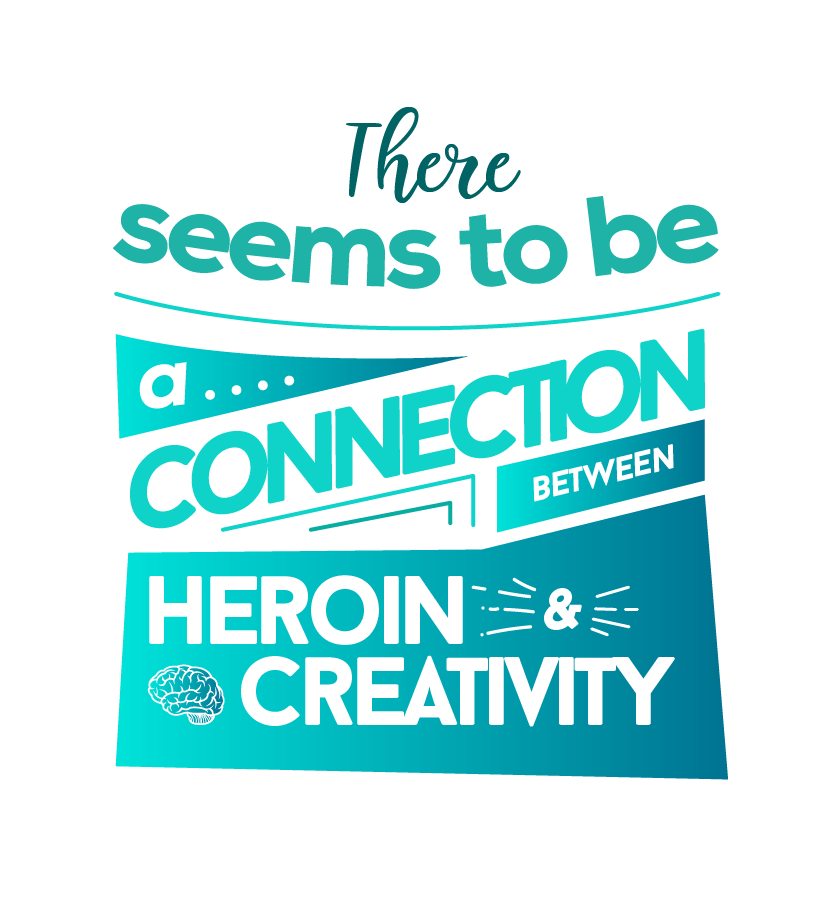 There
seems to be
a ....
CONNECTION
BETWEEN
HEROIN &
CREATIVITY