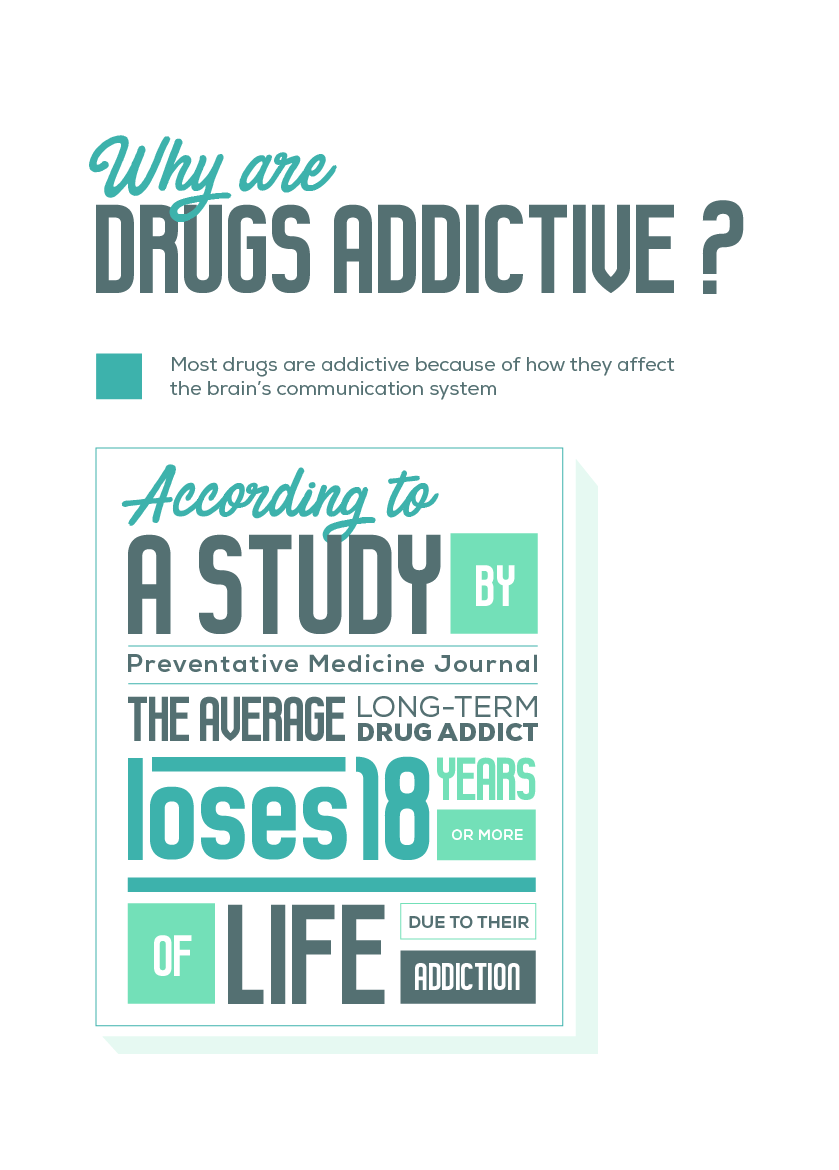 Why are
DRUGS ADDICTIVE ?

Most drugs are addictive because of how they affect the brain's communication system

According to
A STUDY BY
Preventative Medicine Journal
THE AVERAGE LONG-TERM DRUG ADDICT
loses 18 YEARS OR MORE
OF LIFE DUE TO THEIR ADDICTION