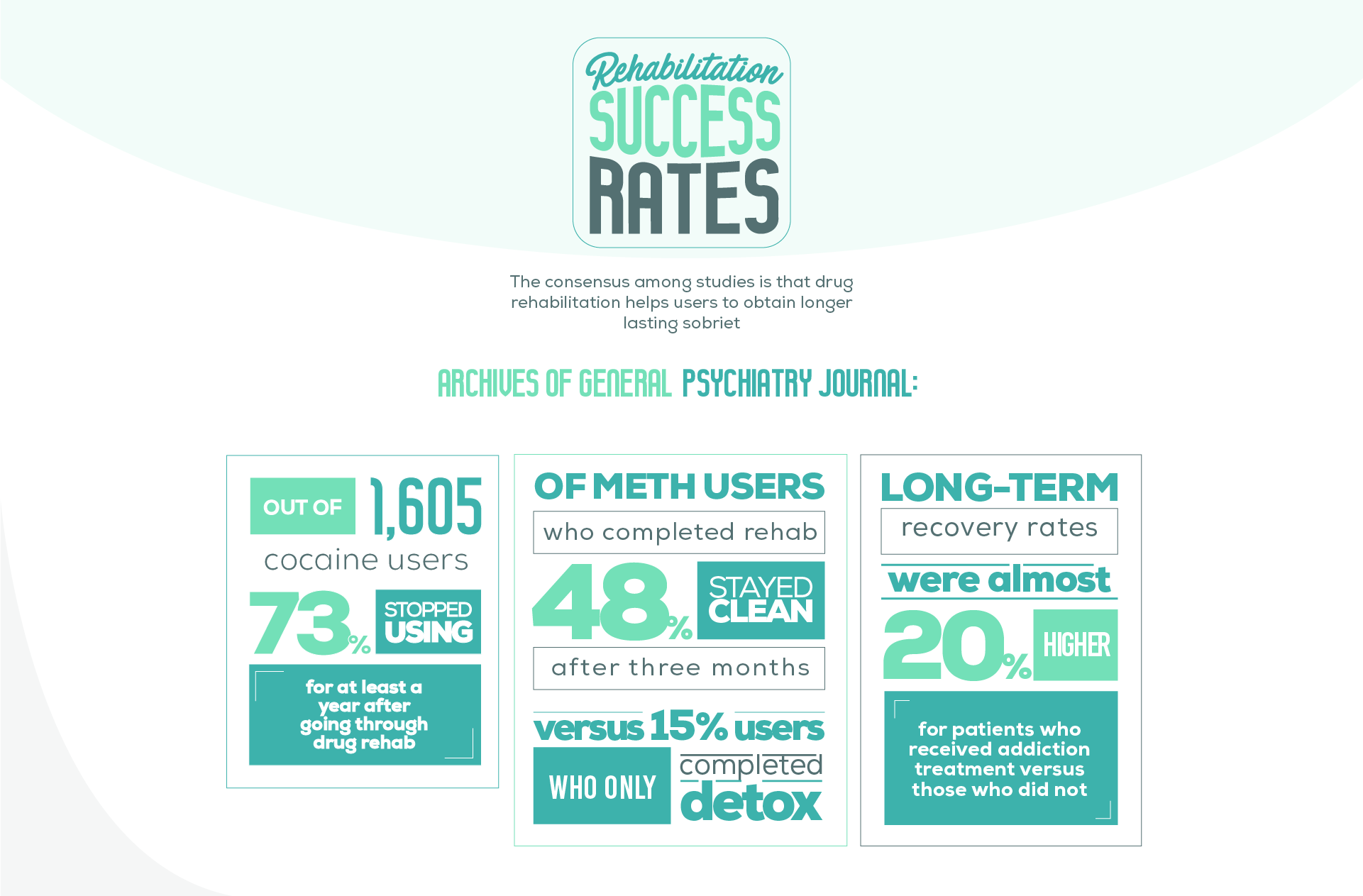 Rehabilitation SUCCESS RATES

The consensus among studies is that drug rehabilitation helps users to obtain longer lasting sobriet

ARCHIVES OF GENERAL PSYCHIATRY JOURNAL:

OUT OF 1,605 cocaine users

73% STOPPED USING

for at least a year after going through drug rehab

OF METH USERS

who completed rehab

48% STAYED CLEAN

after three months

versus 15% users

WHO ONLY completed detox

LONG-TERM

recovery rates

were almost

20% HIGHER

for patients who received addiction treatment versus those who did not