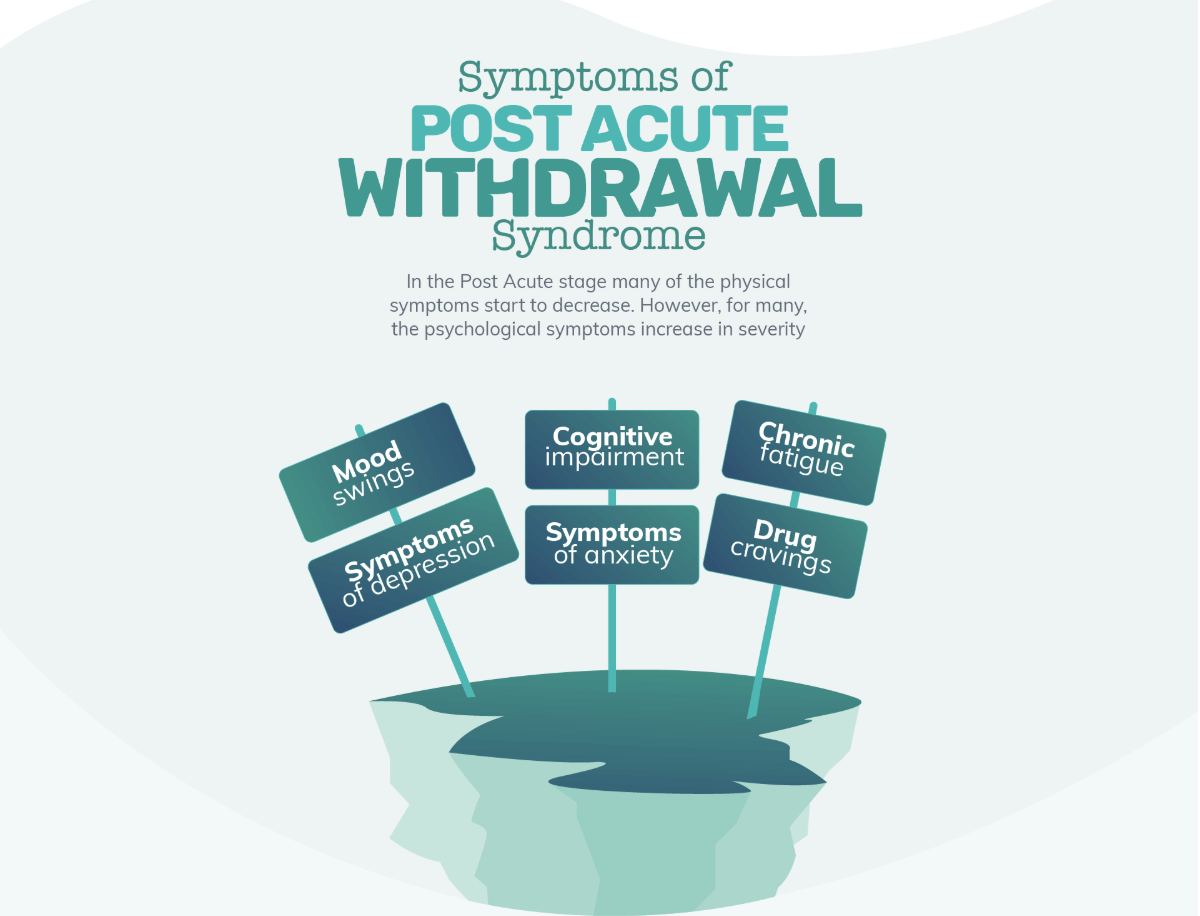 Symptoms of
POST ACUTE
WITHDRAWAL
Syndrome

In the Post Acute stage many of the physical symptoms start to decrease. However, for many, the psychological symptoms increase in severity

Mood swings

Symptoms of depression

Cognitive impairment

Symptoms of anxiety

Chronic fatigue

Drug cravings