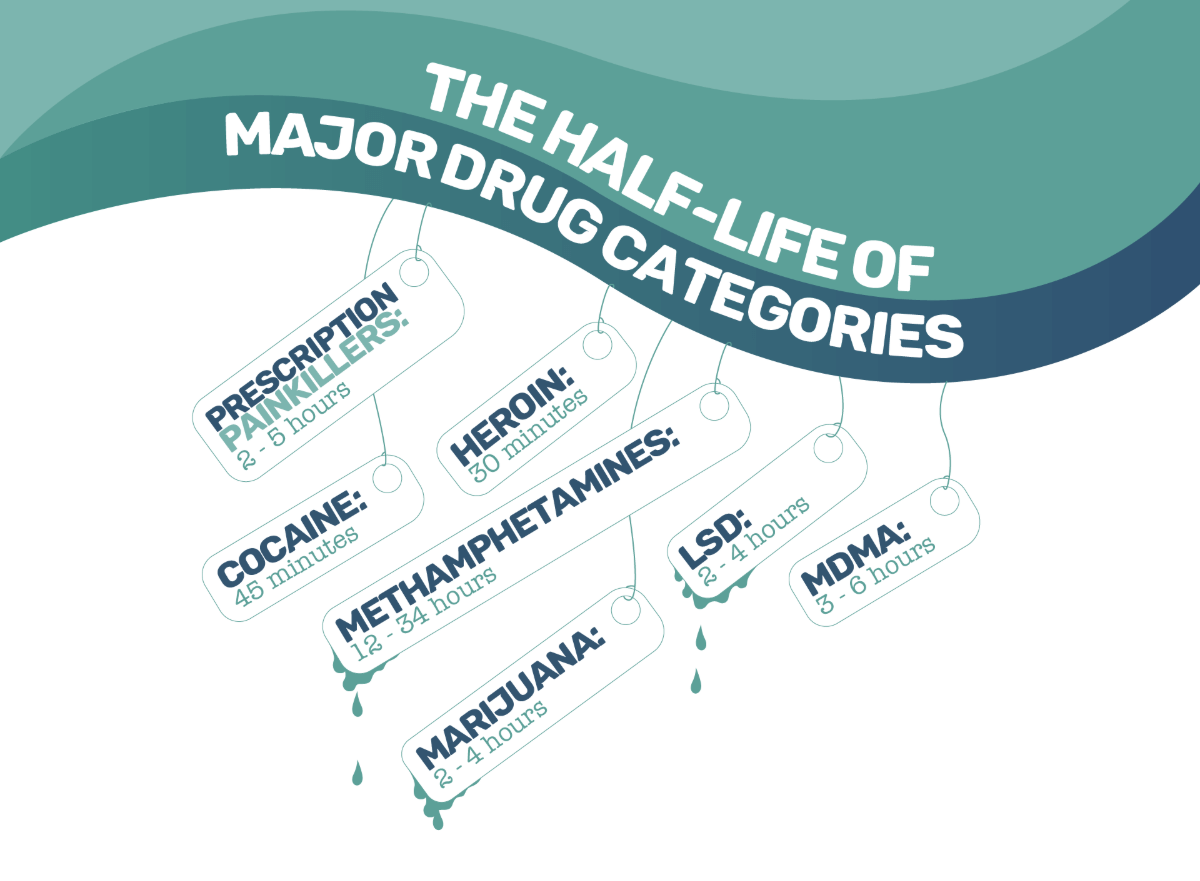 THE HALF-LIFE OF MAJOR DRUG CATEGORIES

PRESCRIPTION PAINKILLERS:
2 - 5 hours

HEROIN:
30 minutes

COCAINE:
45 minutes

METHAMPHETAMINES:
12 - 34 hours

LSD:
2 - 4 hours

MDMA:
3 - 6 hours

MARIJUANA:
2 - 4 hours