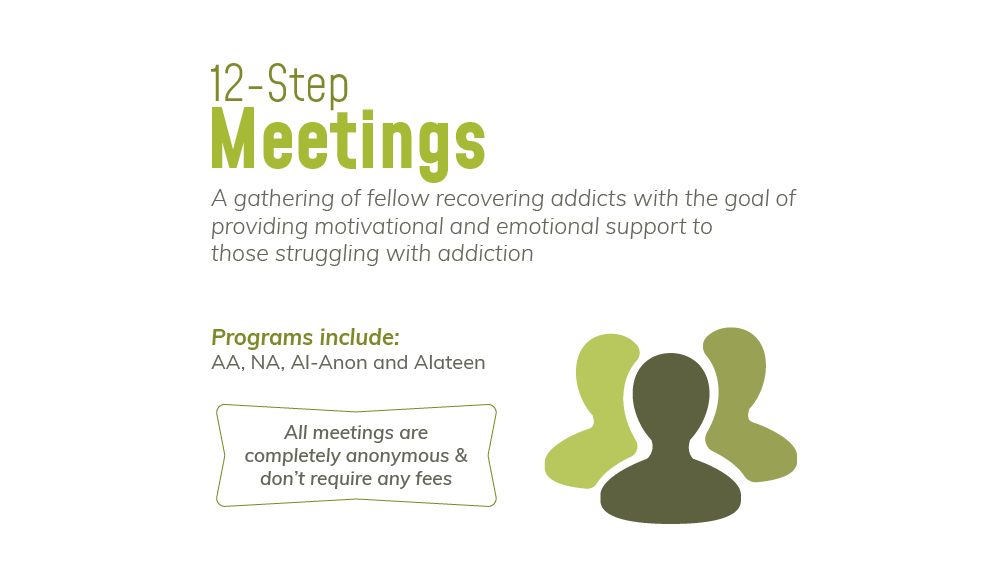 12-Step
Meetings

A gathering of fellow recovering addicts with the goal of providing motivational and emotional support to those struggling with addiction

Programs include:
AA, NA, Al-Anon and Alateen

All meetings are completely anonymous & don't require any fees