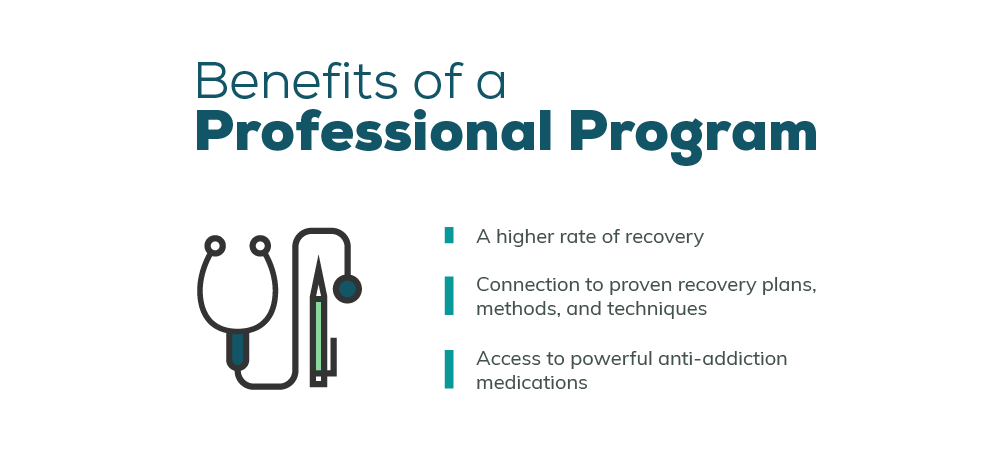 Benefits of a
Professional Program

A higher rate of recovery

Connection to proven recovery plans, methods, and techniques

Access to powerful anti-addiction medications