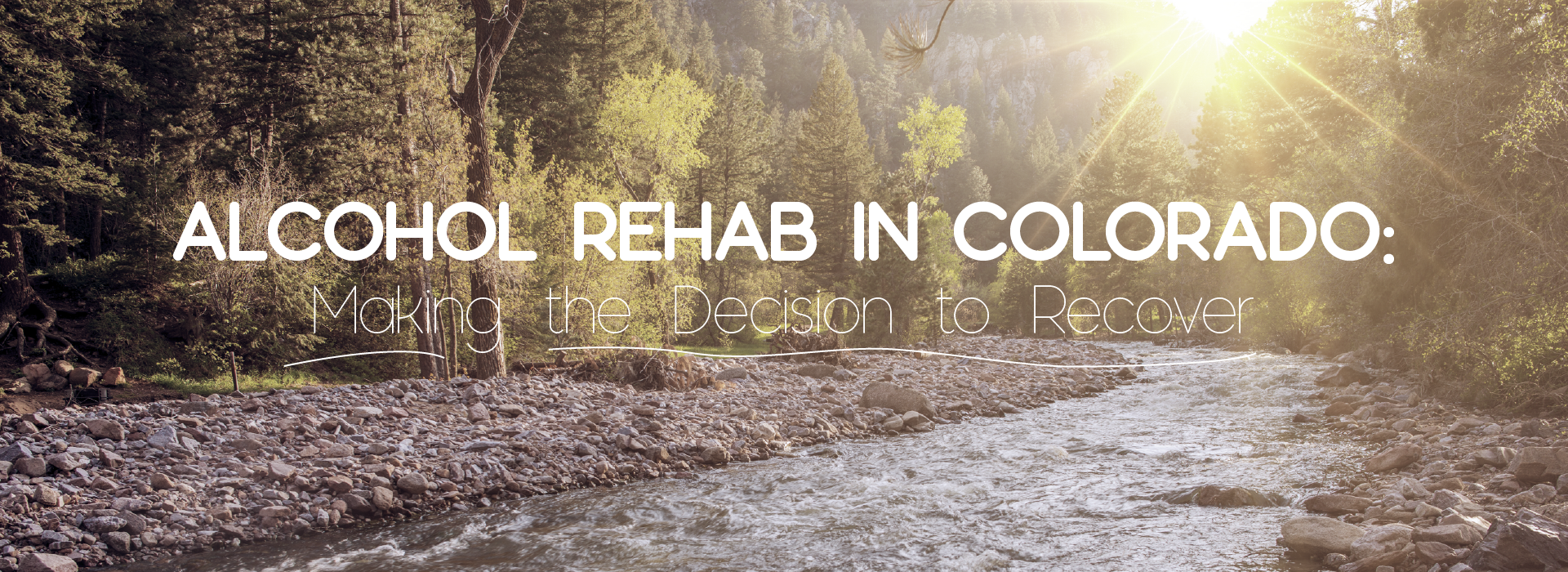 ALCOHOL REHAB IN COLORADO:
Making the Decision to Recover