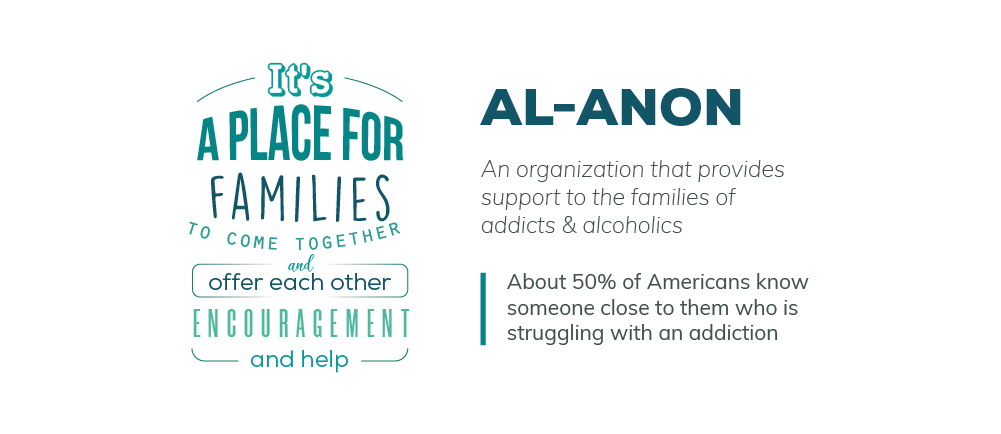 It's
A PLACE FOR
FAMILIES
TO COME TOGETHER
and
offer each other
ENCOURAGEMENT
and help

AL-ANON

An organization that provides support to the families of addicts & alcoholics

About 50% of Americans know someone close to them who is struggling with an addiction