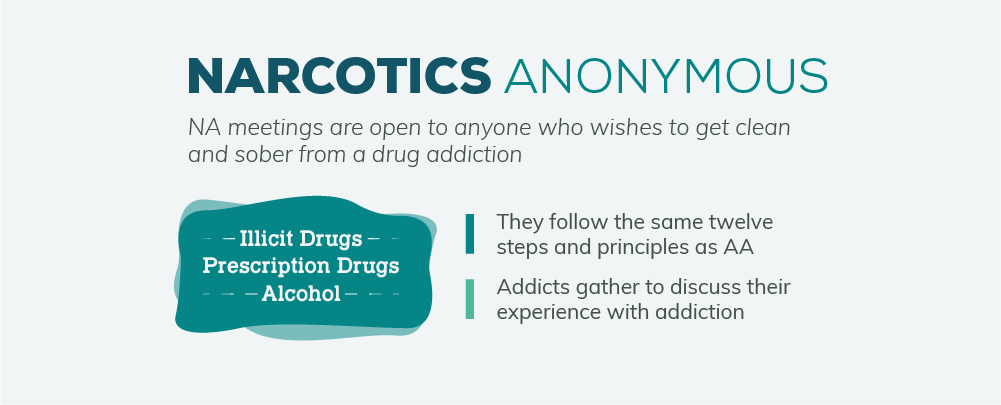 NARCOTICS ANONYMOUS

NA meetings are open to anyone who wishes to get clean and sober from a drug addiction

Illicit Drugs
Prescription Drugs
Alcohol

They follow the same twelve steps and principles as AA

Addicts gather to discuss their experience with addiction