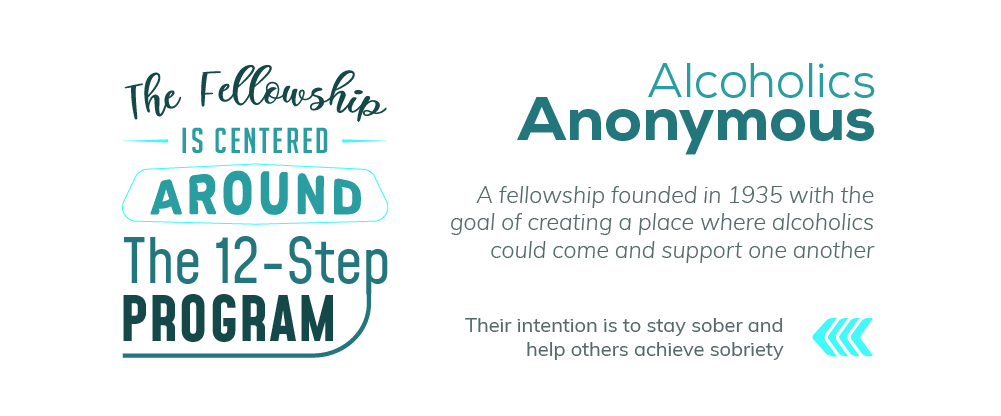 The Fellowship
IS CENTERED
AROUND
The 12-Step
PROGRAM

Alcoholics
Anonymous

A fellowship founded in 1935 with the goal of creating a place where alcoholics could come and support one another

Their intention is to stay sober and help others achieve sobriety