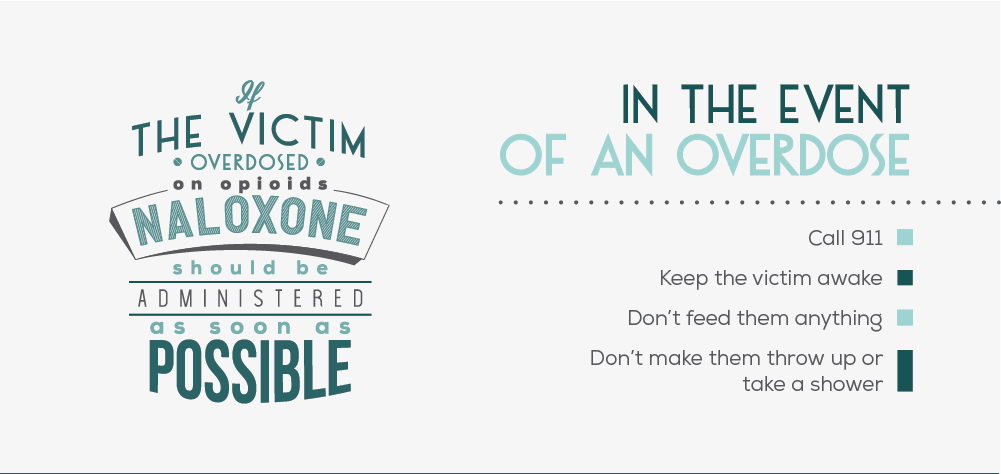 If THE VICTIM OVERDOSED on opioids NALOXONE should be ADMINISTERED as soon as POSSIBLE

IN THE EVENT OF AN OVERDOSE

Call 911

Keep the victim awake

Don't feed them anything

Don't make them throw up or take a shower