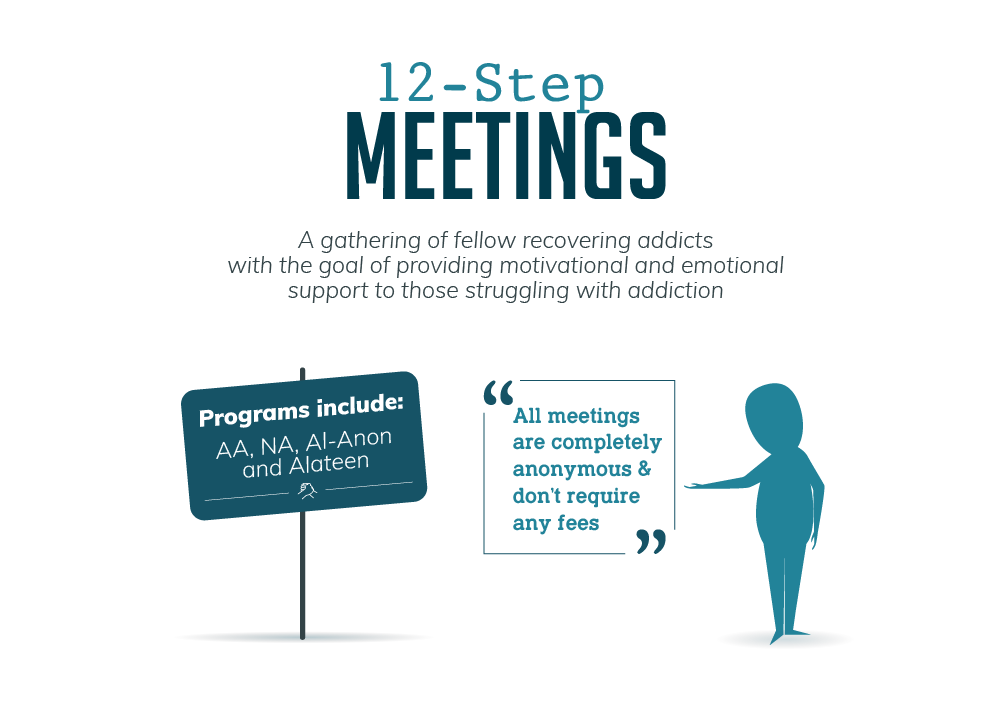 12-Step
MEETINGS

A gathering of fellow recovering addicts with the goal of providing motivational and emotional support to those struggling with addiction

Programs include:
AA, NA, Al-Anon and Alateen

“All meetings are completely anonymous & don't require any fees”