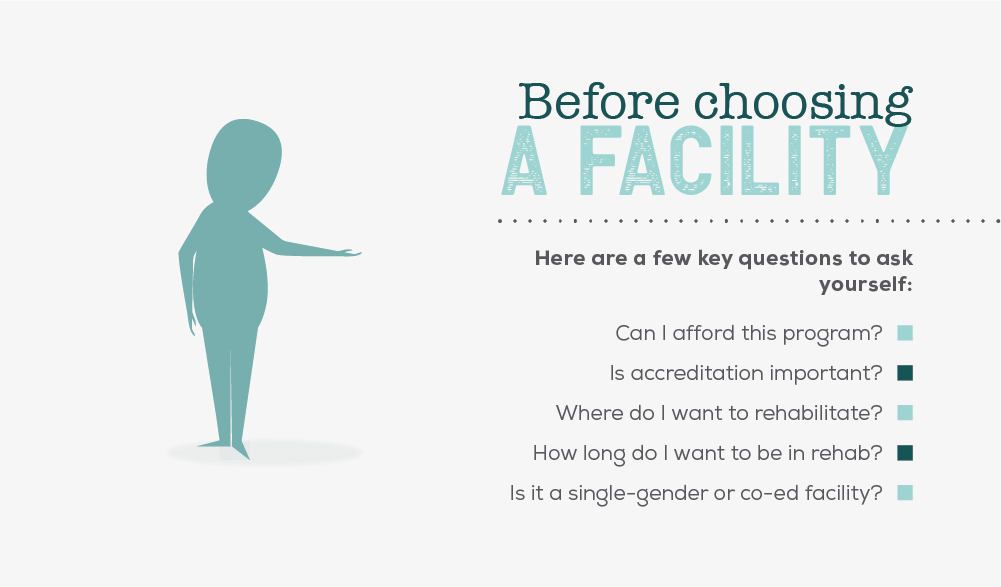 Before choosing
A FACILITY

Here are a few key questions to ask yourself:

Can I afford this program?

Is accreditation important?

Where do I want to rehabilitate?

How long do I want to be in rehab?

Is it a single-gender or co-ed facility?