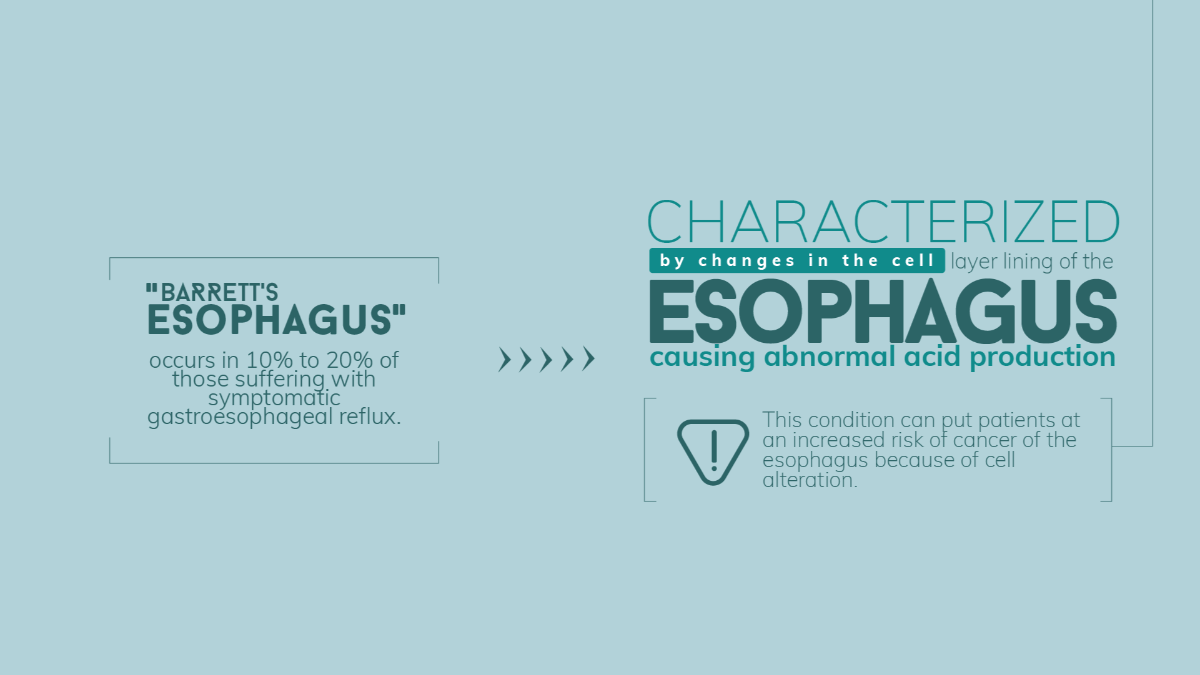 "BARRETT'S ESOPHAGUS"

occurs in 10% to 20% of those suffering with symptomatic gastroesophageal reflux.

CHARACTERIZED

by changes in the cell layer lining of the

ESOPHAGUS

causing abnormal acid production

This condition can put patients at an increased risk of cancer of the esophagus because of cell alteration.