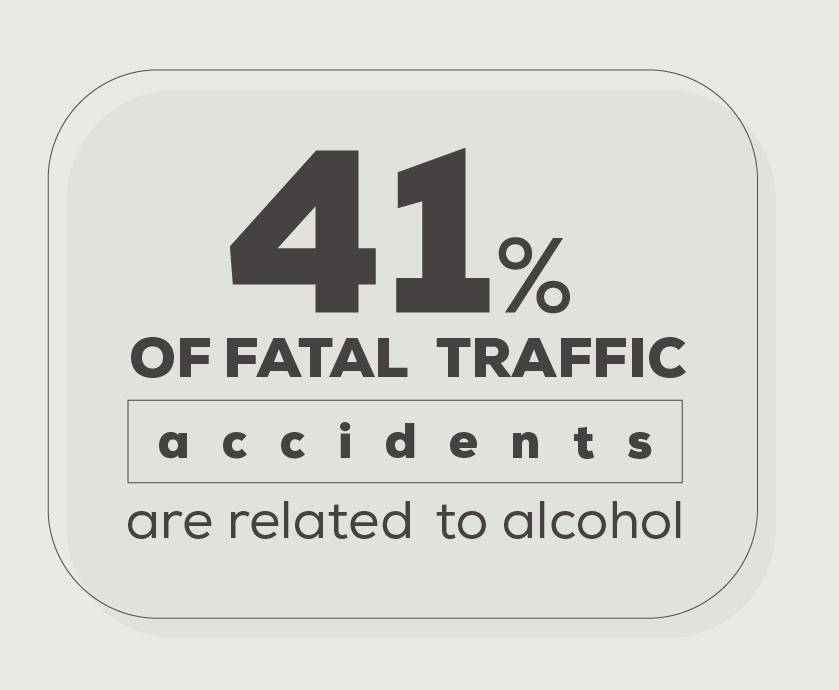 41%
OF FATAL TRAFFIC
accidents
are related to alcohol