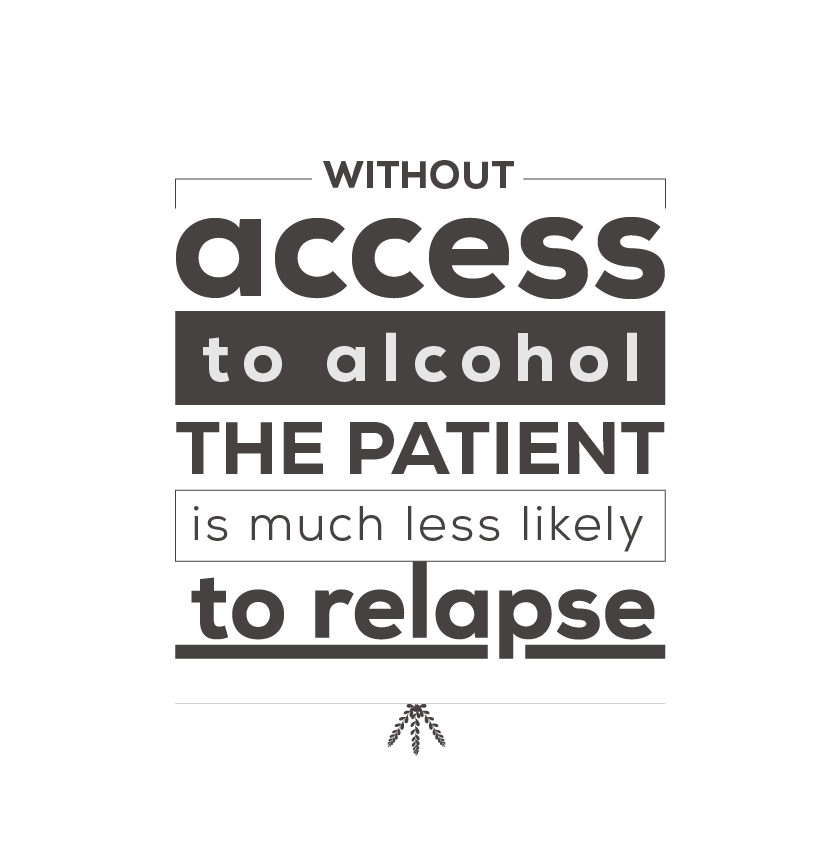 WITHOUT
access
to alcohol
THE PATIENT
is much less likely
to relapse