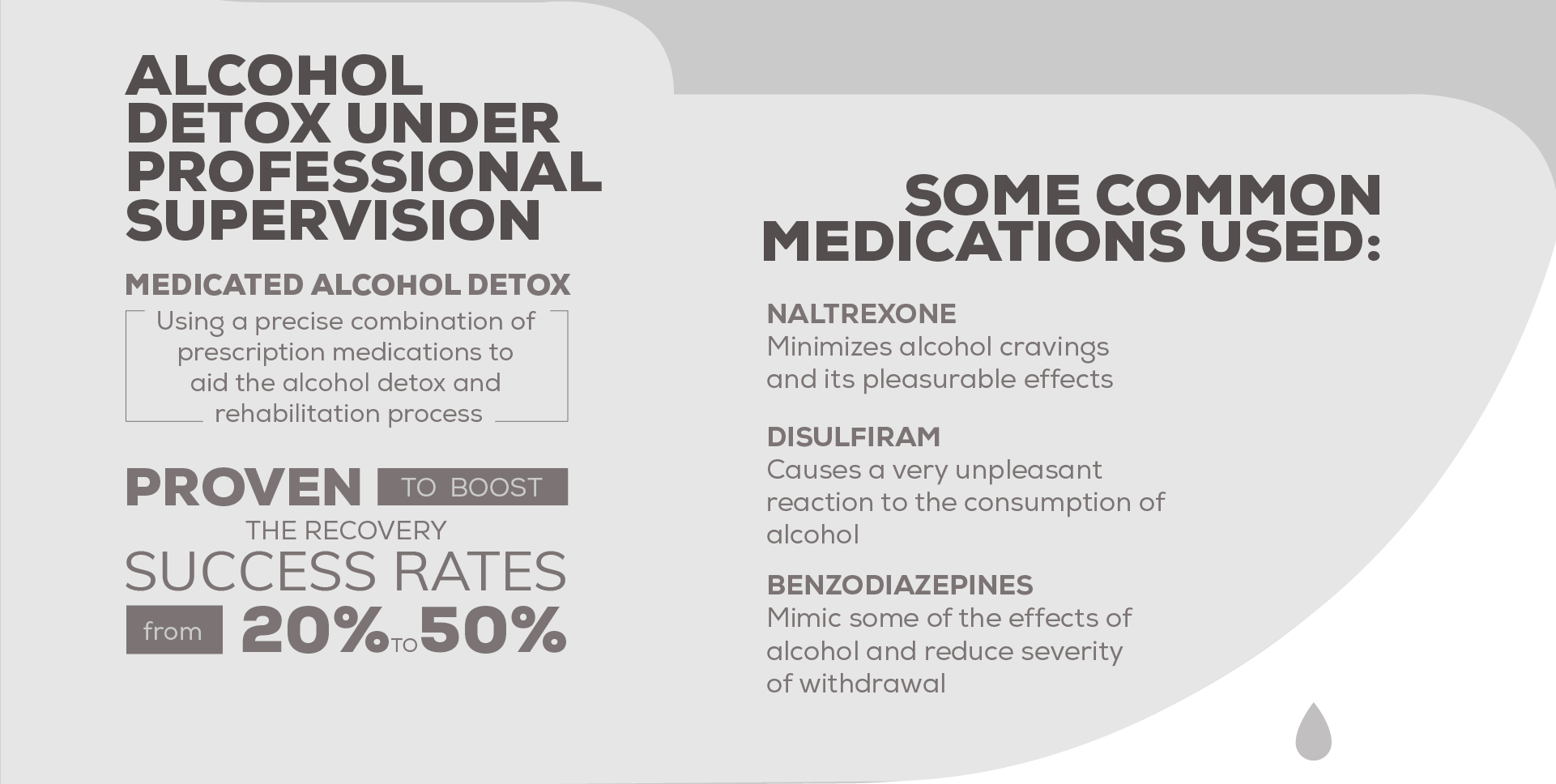 ALCOHOL DETOX UNDER PROFESSIONAL SUPERVISION

MEDICATED ALCOHOL DETOX

Using a precise combination of prescription medications to aid the alcohol detox and rehabilitation process

PROVEN TO BOOST THE RECOVERY SUCCESS RATES from 20% TO 50%

SOME COMMON MEDICATIONS USED:

NALTREXONE
Minimizes alcohol cravings and its pleasurable effects

DISULFIRAM
Causes a very unpleasant reaction to the consumption of alcohol

BENZODIAZEPINES
Mimic some of the effects of alcohol and reduce severity of withdrawal